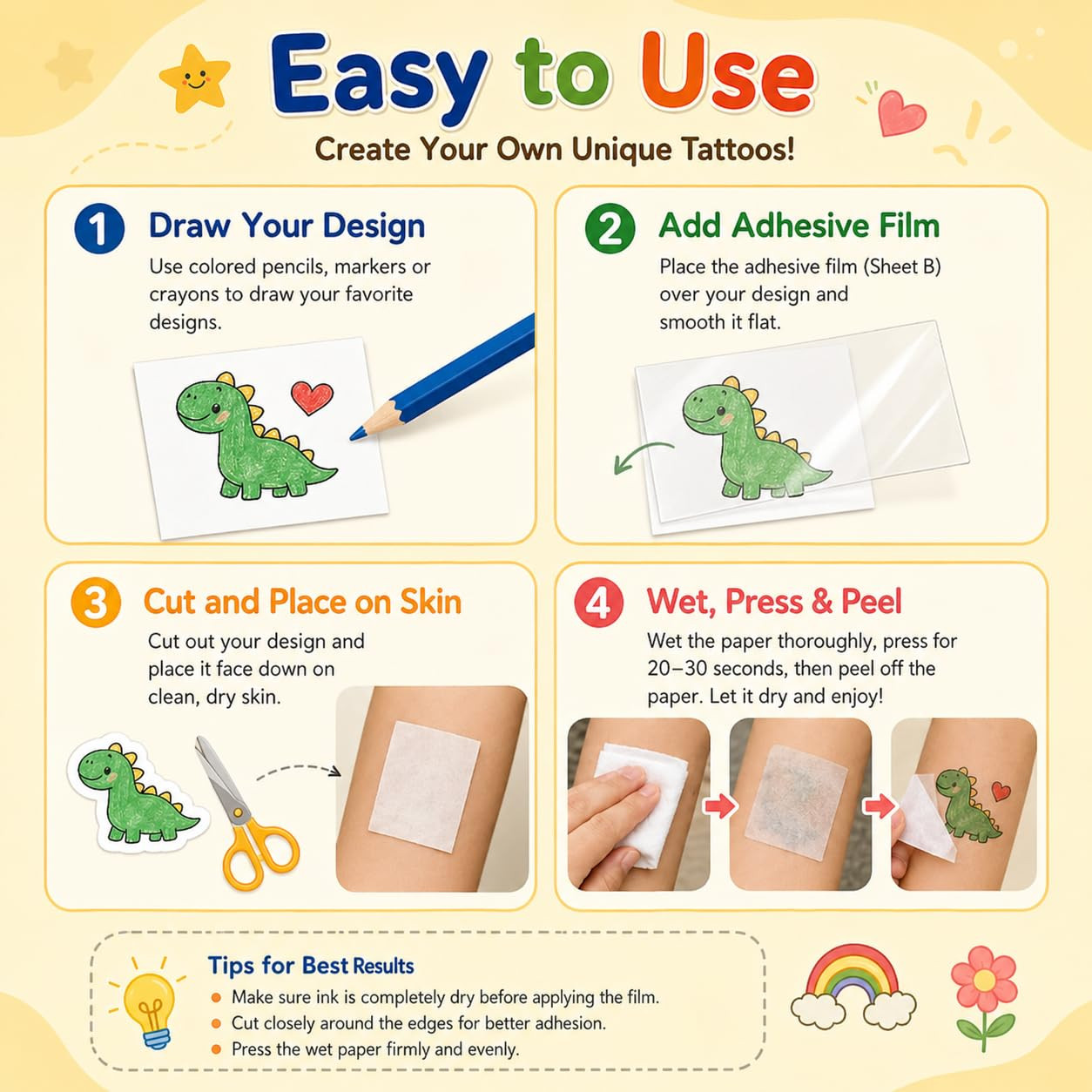 Easy to Use

Create Your Own Unique Tattoos!

1 Draw Your Design

Use colored pencils, markers or crayons to draw your favorite designs.

2 Add Adhesive Film

Place the adhesive film (Sheet B) over your design and smooth it flat.

3 Cut and Place on Skin

Cut out your design and place it face down on clean, dry skin.

4 Wet, Press & Peel

Wet the paper thoroughly, press for 20–30 seconds, then peel off the paper. Let it dry and enjoy!

Tips for Best Results

• Make sure ink is completely dry before applying the film.
• Cut closely around the edges for better adhesion.
• Press the wet paper firmly and evenly.