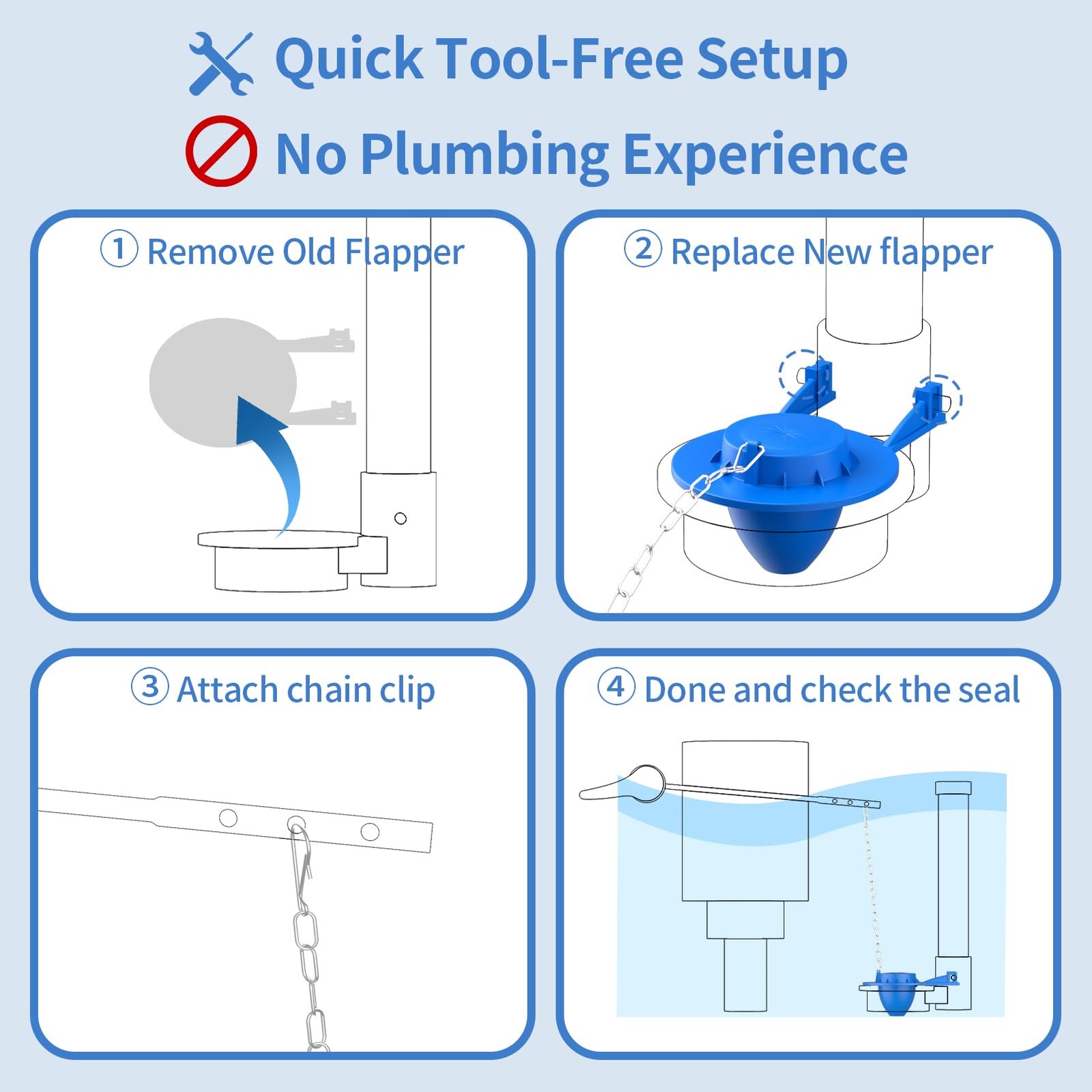 Quick Tool-Free Setup

No Plumbing Experience

① Remove Old Flapper

② Replace New flapper

③ Attach chain clip

④ Done and check the seal