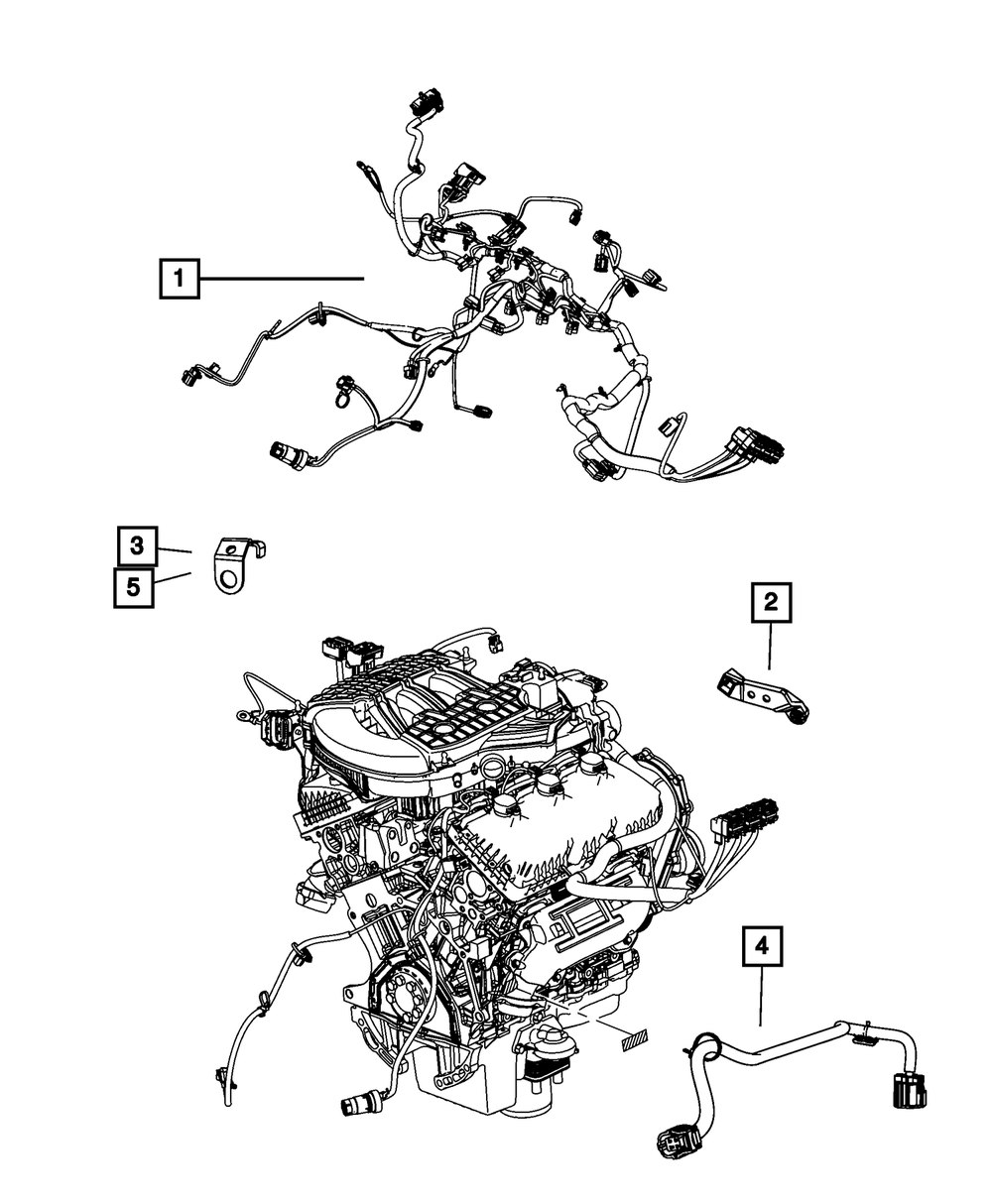 1

3

5

2

4