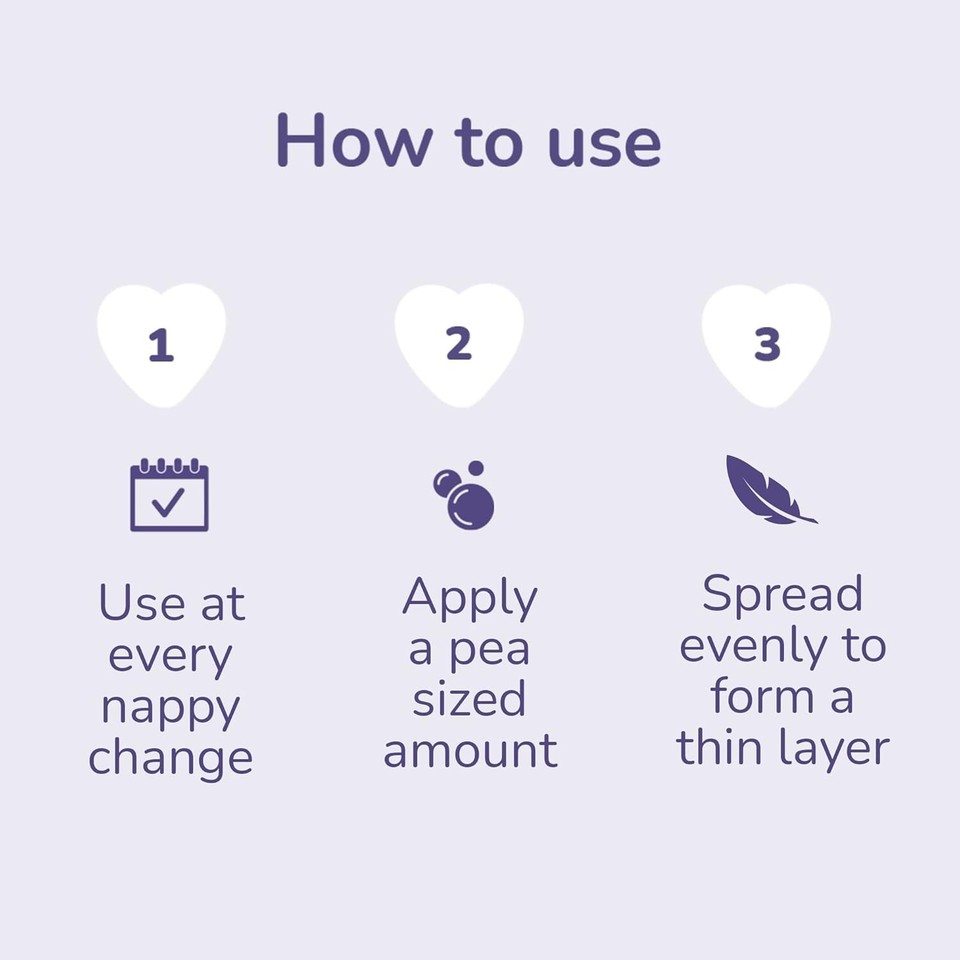 How to use

1

Use at every nappy change

2

Apply a pea sized amount

3

Spread evenly to form a thin layer