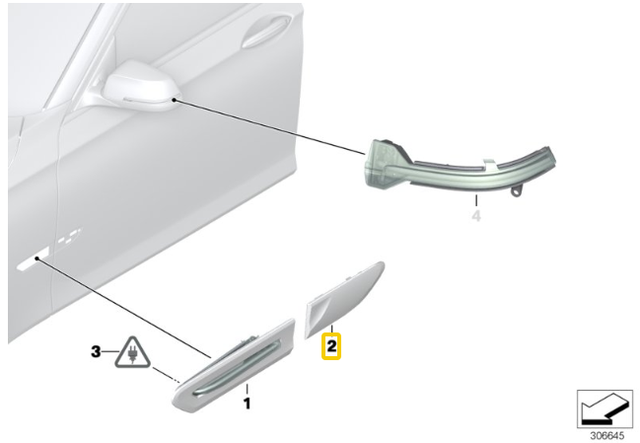 4
2
3
1
306645