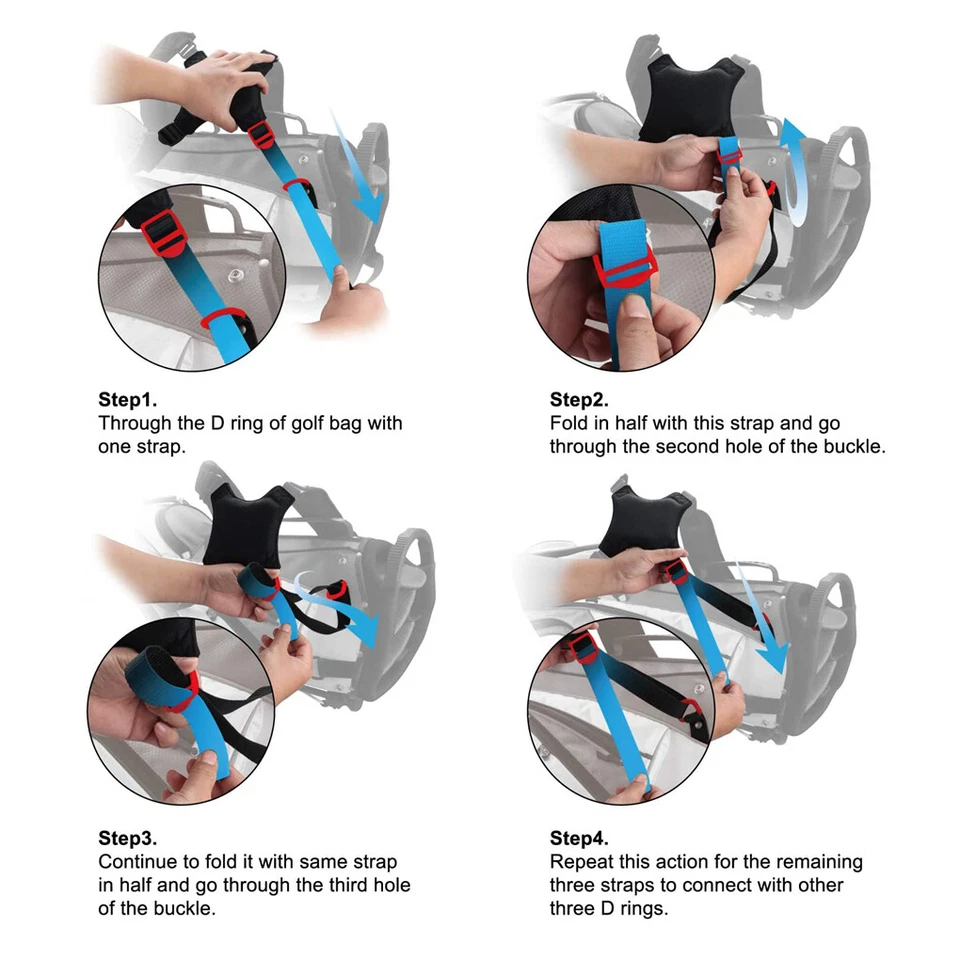 Step1.
Through the D ring of golf bag with one strap.

Step2.
Fold in half with this strap and go through the second hole of the buckle.

Step3.
Continue to fold it with same strap in half and go through the third hole of the buckle.

Step4.
Repeat this action for the remaining three straps to connect with other three D rings.