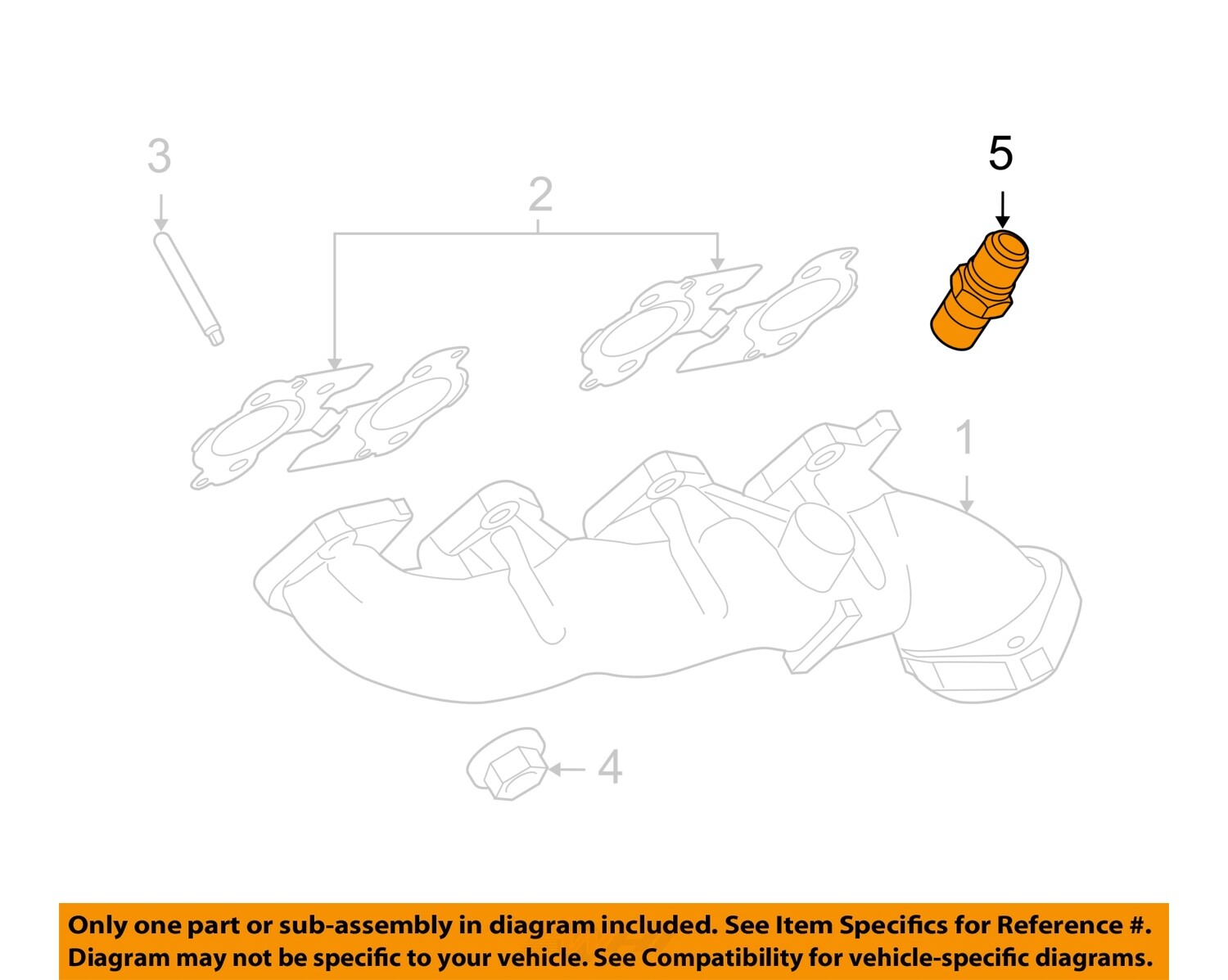 3

2

5

1

4

Only one part or sub-assembly in diagram included. See Item Specifics for Reference #. Diagram may not be specific to your vehicle. See Compatibility for vehicle-specific diagrams.