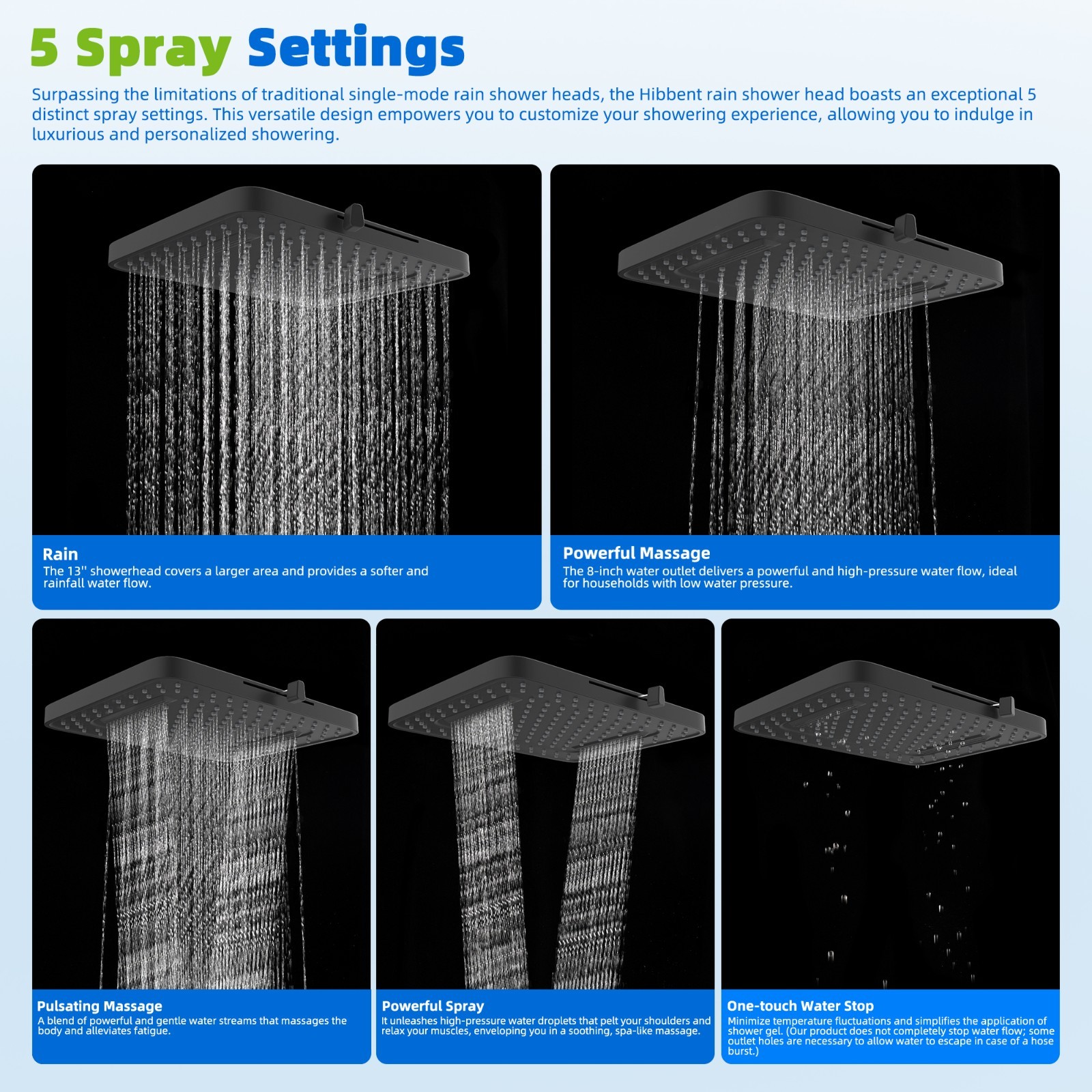 5 Spray Settings

Surpassing the limitations of traditional single-mode rain shower heads, the Hibbent rain shower head boasts an exceptional 5 distinct spray settings. This versatile design empowers you to customize your showering experience, allowing you to indulge in luxurious and personalized showering.

Rain
The 13'' showerhead covers a larger area and provides a softer and rainfall water flow.

Powerful Massage
The 8-inch water outlet delivers a powerful and high-pressure water flow, ideal for households with low water pressure.

Pulsating Massage
A blend of powerful and gentle water streams that massages the body and alleviates fatigue.

Powerful Spray
It unleashes high-pressure water droplets that pelt your shoulders and relax your muscles, enveloping you in a soothing, spa-like massage.

One-touch Water Stop
Minimize temperature fluctuations and simplifies the application of shower gel. (Our product does not completely stop water flow; some outlet holes are necessary to allow water to escape in case of a hose burst.)