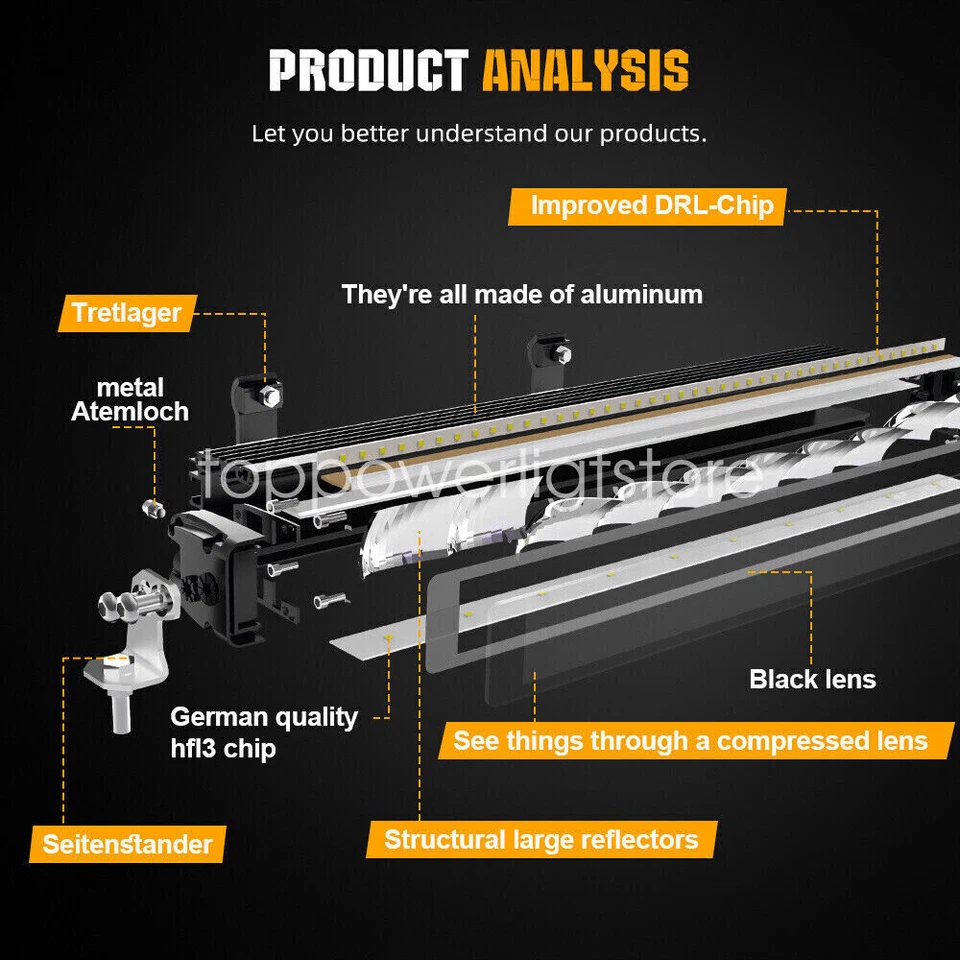 PRODUCT ANALYSIS

Let you better understand our products.

Improved DRL-Chip

They're all made of aluminum

Tretlager

metal Atemloch

toppowerligtstore

Black lens

German quality hfl3 chip

See things through a compressed lens

Seitenstander

Structural large reflectors