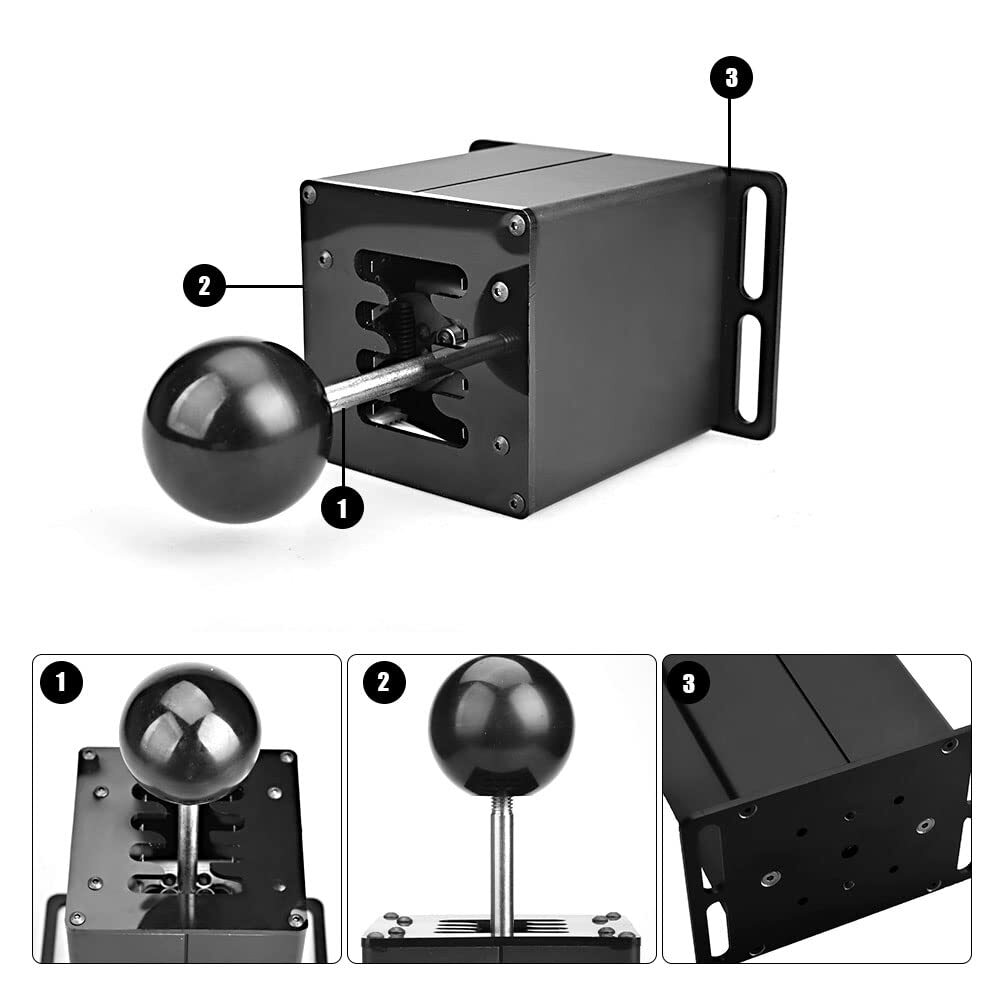 3
2
1
1
2
3