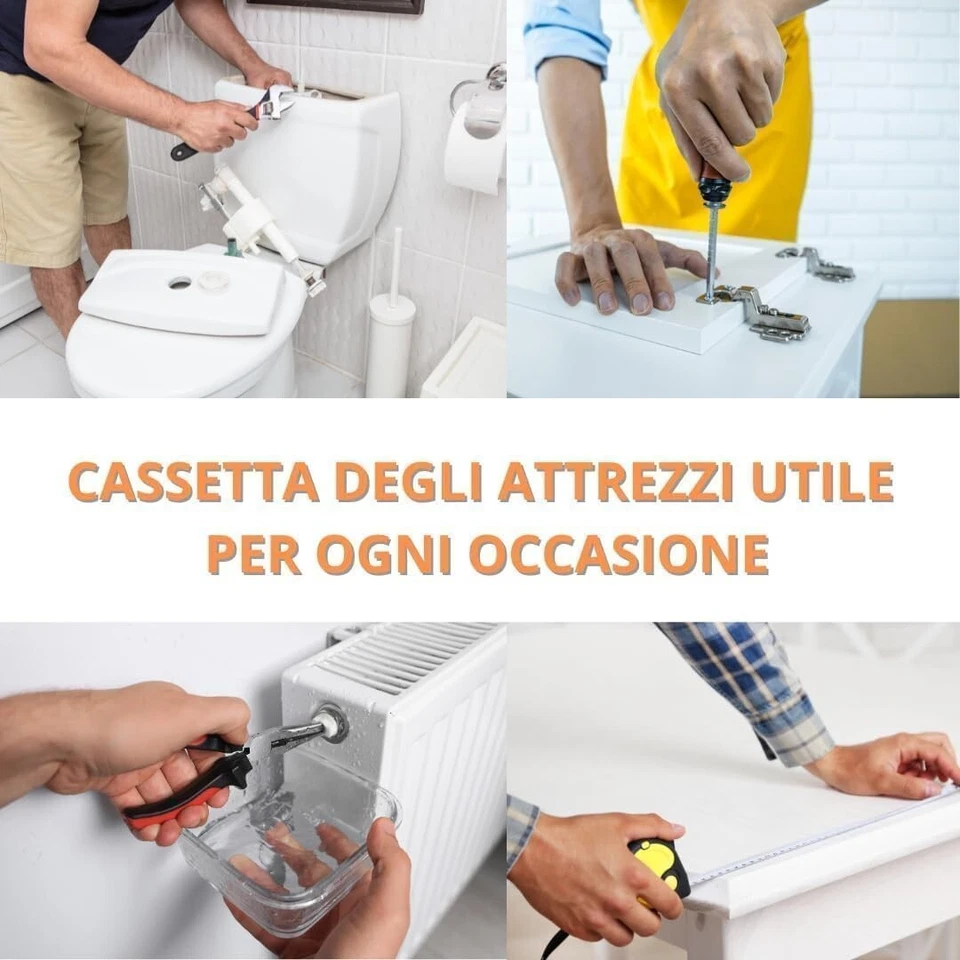 CASSETTA DEGLI ATTREZZI UTILE PER OGNI OCCASIONE