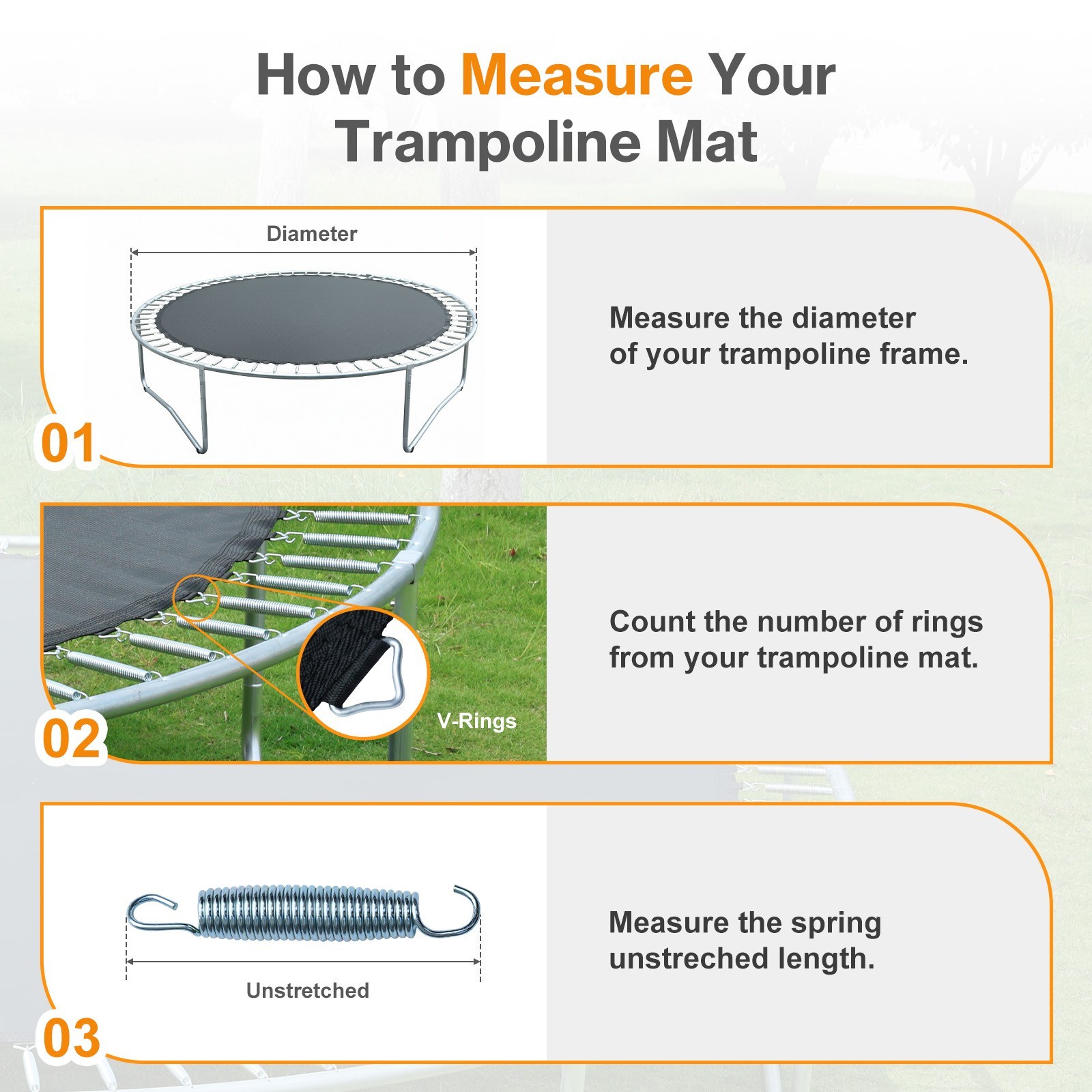 How to Measure Your Trampoline Mat

Diameter

01

Measure the diameter of your trampoline frame.

V-Rings

02

Count the number of rings from your trampoline mat.

Unstretched

03

Measure the spring unstreched length.