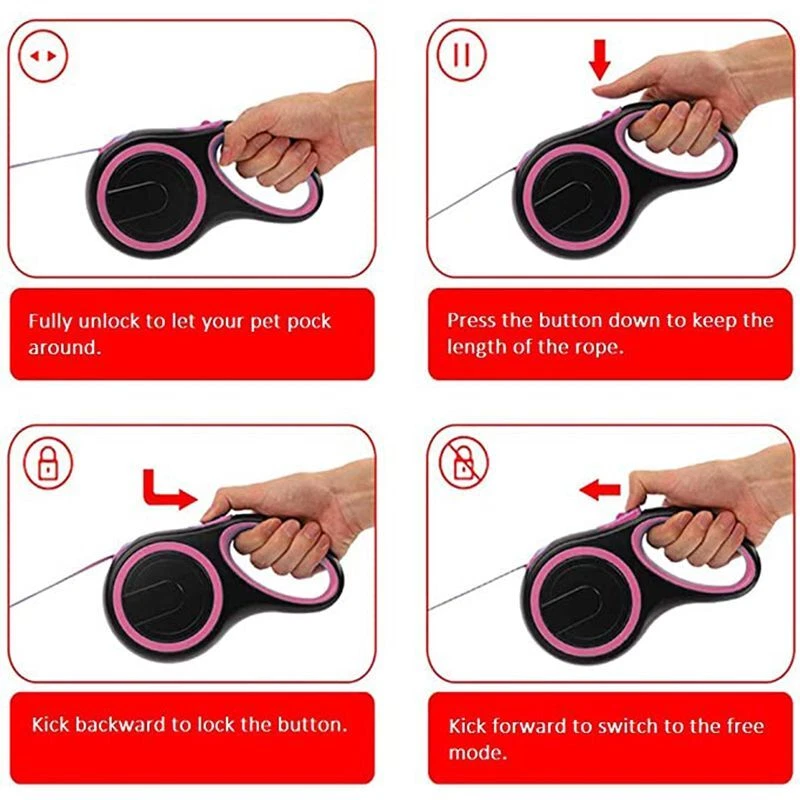 Fully unlock to let your pet pock around.

Press the button down to keep the length of the rope.

Kick backward to lock the button.

Kick forward to switch to the free mode.