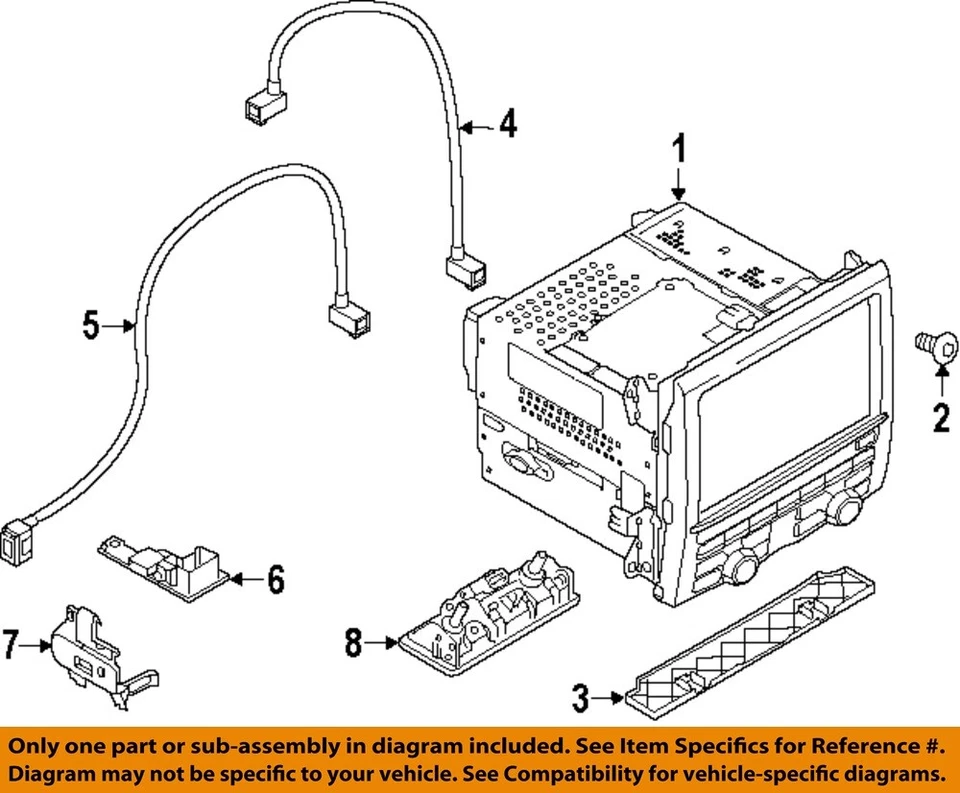 4

1

5

2

6

7

8

3

Only one part or sub-assembly in diagram included. See Item Specifics for Reference #. Diagram may not be specific to your vehicle. See Compatibility for vehicle-specific diagrams.