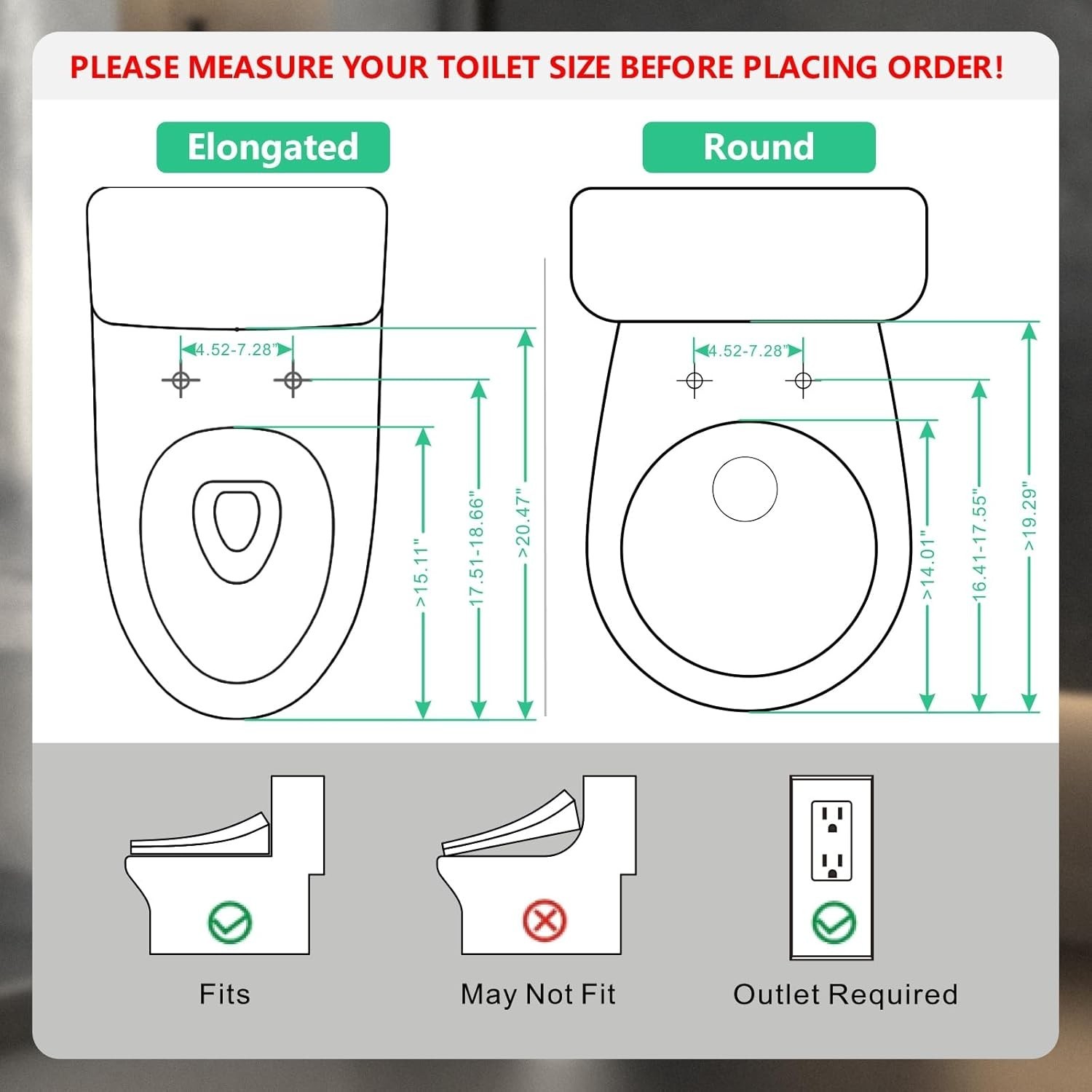 PLEASE MEASURE YOUR TOILET SIZE BEFORE PLACING ORDER!

Elongated

4.52-7.28"

>15.11"

17.51-18.66"

>20.47"

Round

4.52-7.28"

>14.01"

16.41-17.55"

>19.29"

Fits

May Not Fit

Outlet Required