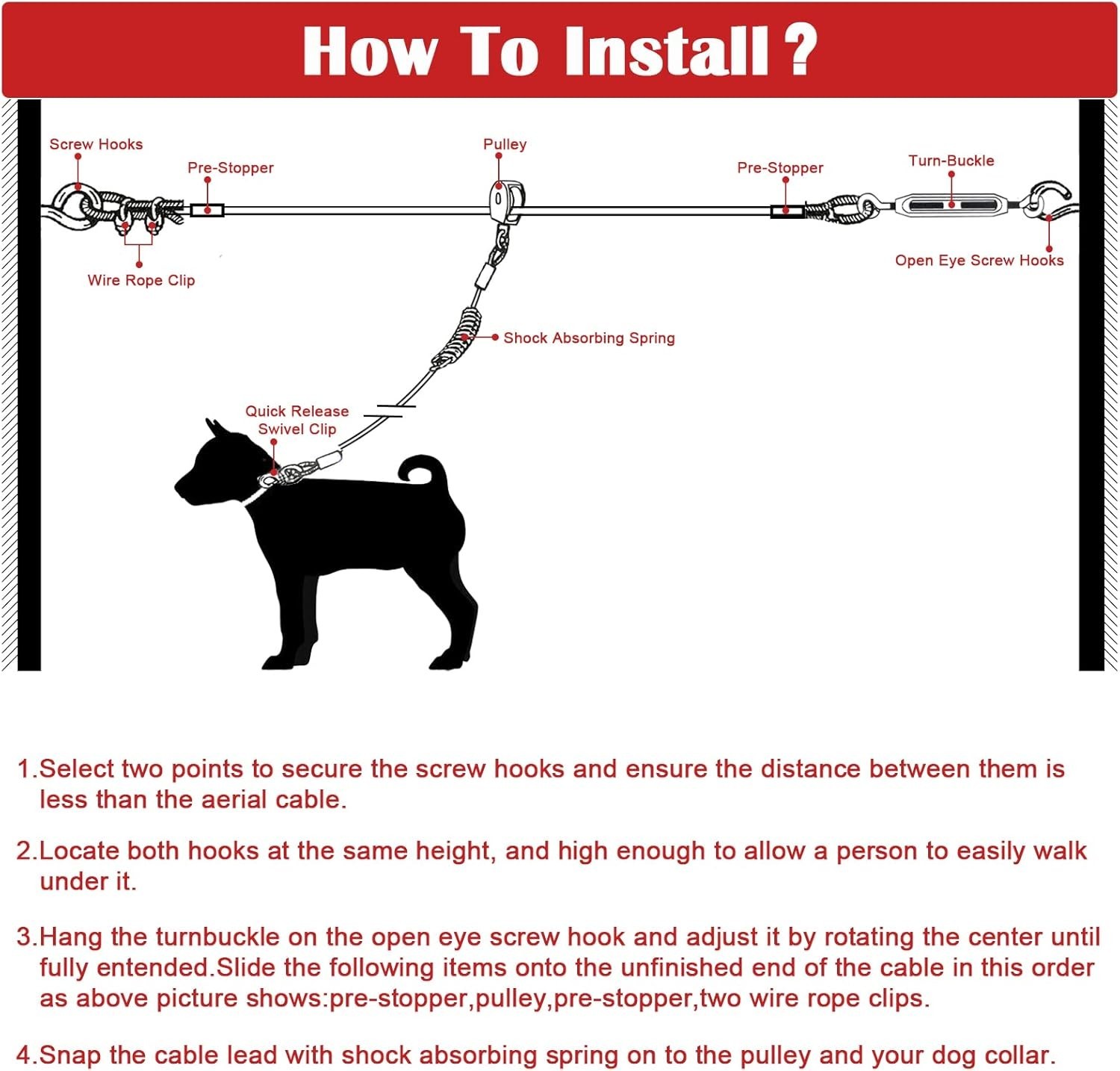 How To Install ?

Screw Hooks
Pre-Stopper
Pulley
Pre-Stopper
Turn-Buckle
Wire Rope Clip
Open Eye Screw Hooks
Shock Absorbing Spring
Quick Release Swivel Clip

1.Select two points to secure the screw hooks and ensure the distance between them is less than the aerial cable.

2.Locate both hooks at the same height, and high enough to allow a person to easily walk under it.

3.Hang the turnbuckle on the open eye screw hook and adjust it by rotating the center until fully entended.Slide the following items onto the unfinished end of the cable in this order as above picture shows:pre-stopper,pulley,pre-stopper,two wire rope clips.

4.Snap the cable lead with shock absorbing spring on to the pulley and your dog collar.