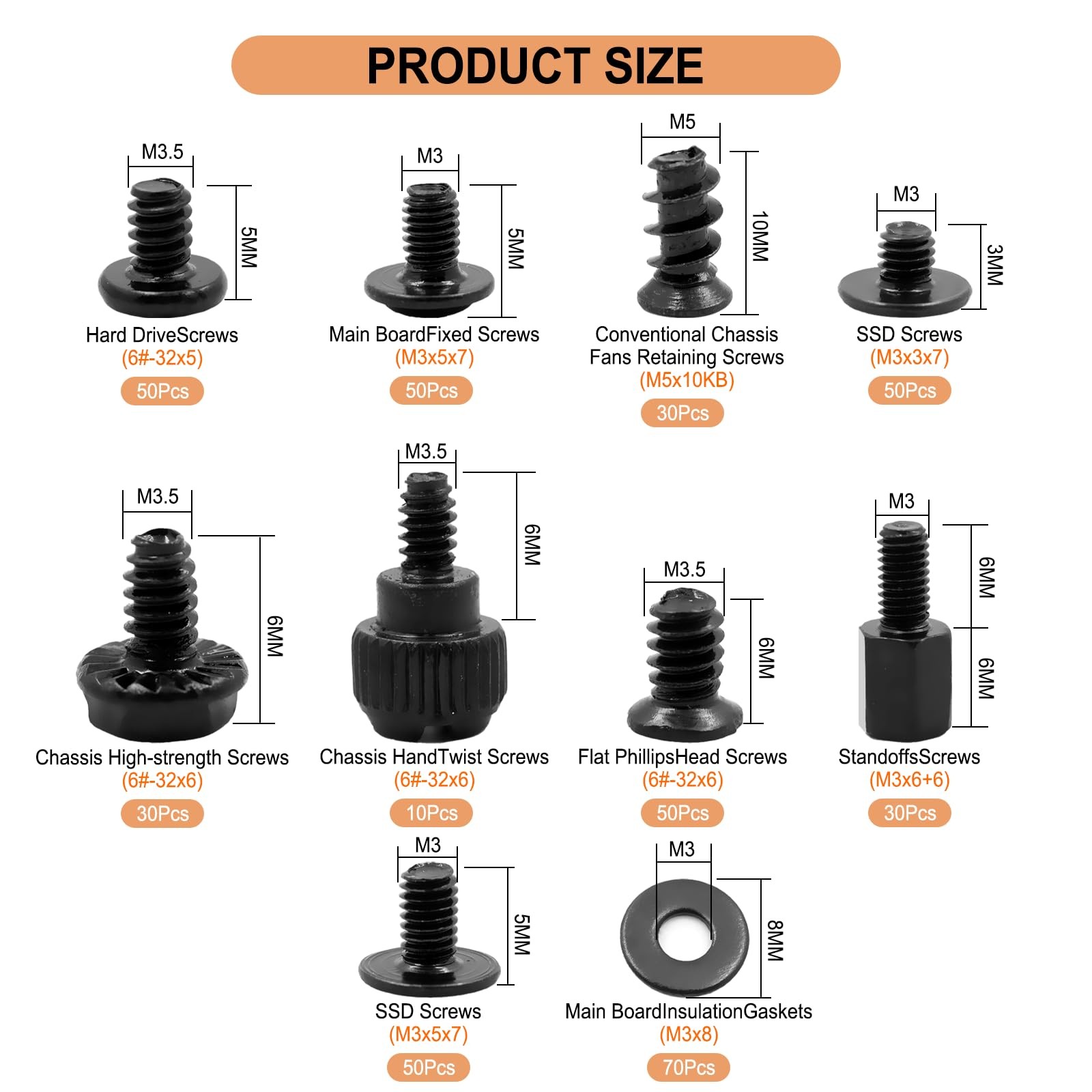 PRODUCT SIZE

M3.5
5MM
Hard DriveScrews
(6#-32x5)
50Pcs

M3
5MM
Main BoardFixed Screws
(M3x5x7)
50Pcs

M5
10MM
Conventional Chassis Fans Retaining Screws
(M5x10KB)
30Pcs

M3
3MM
SSD Screws
(M3x3x7)
50Pcs

M3.5
6MM
Chassis High-strength Screws
(6#-32x6)
30Pcs

M3.5
6MM
Chassis HandTwist Screws
(6#-32x6)
10Pcs

M3.5
6MM
Flat PhillipsHead Screws
(6#-32x6)
50Pcs

M3
6MM
6MM
StandoffsScrews
(M3x6+6)
30Pcs

M3
5MM
SSD Screws
(M3x5x7)
50Pcs

M3
8MM
Main BoardInsulationGaskets
(M3x8)
70Pcs