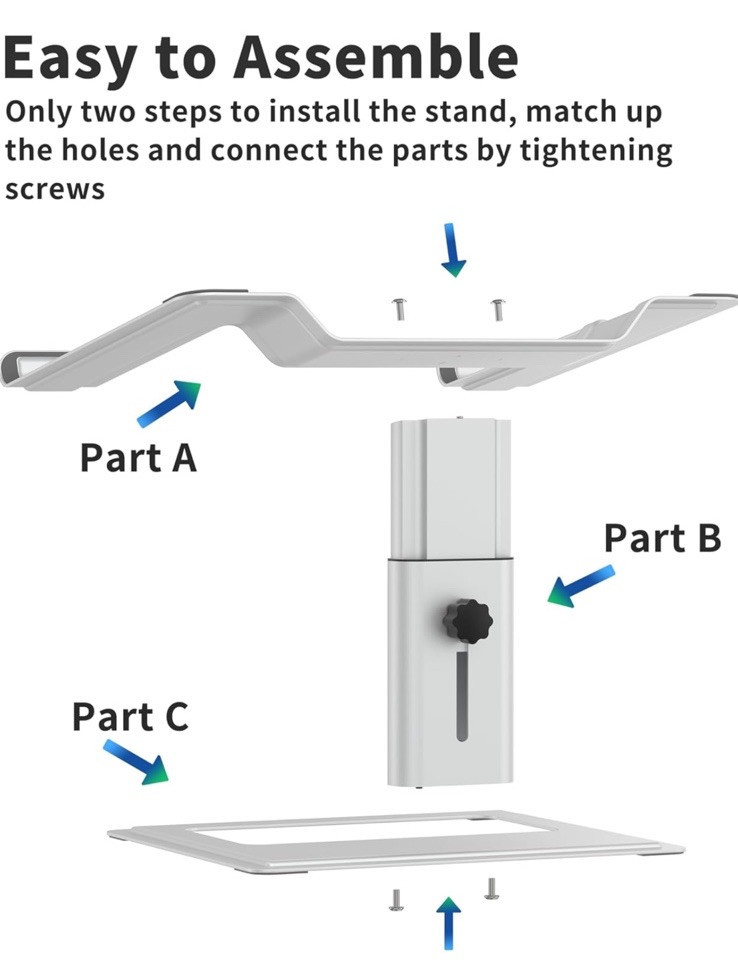 Easy to Assemble

Only two steps to install the stand, match up the holes and connect the parts by tightening screws

Part A

Part B

Part C