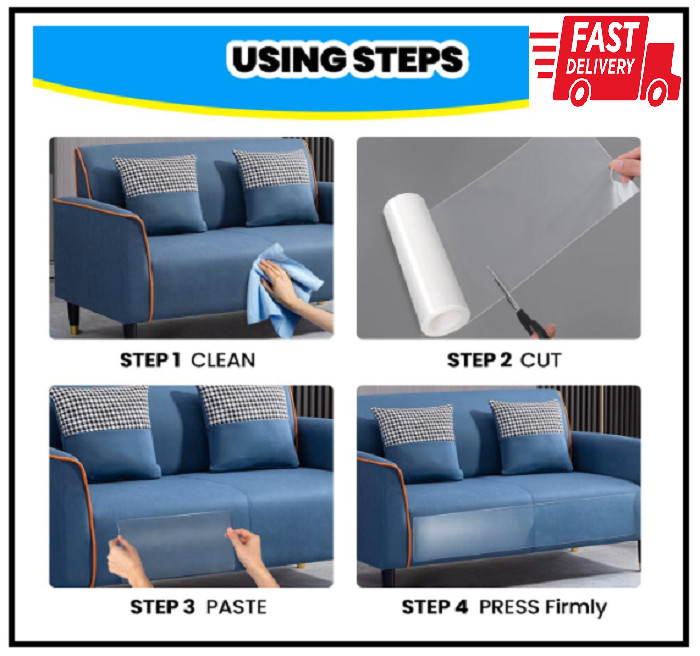 USING STEPS

FAST DELIVERY

STEP 1 CLEAN

STEP 2 CUT

STEP 3 PASTE

STEP 4 PRESS Firmly