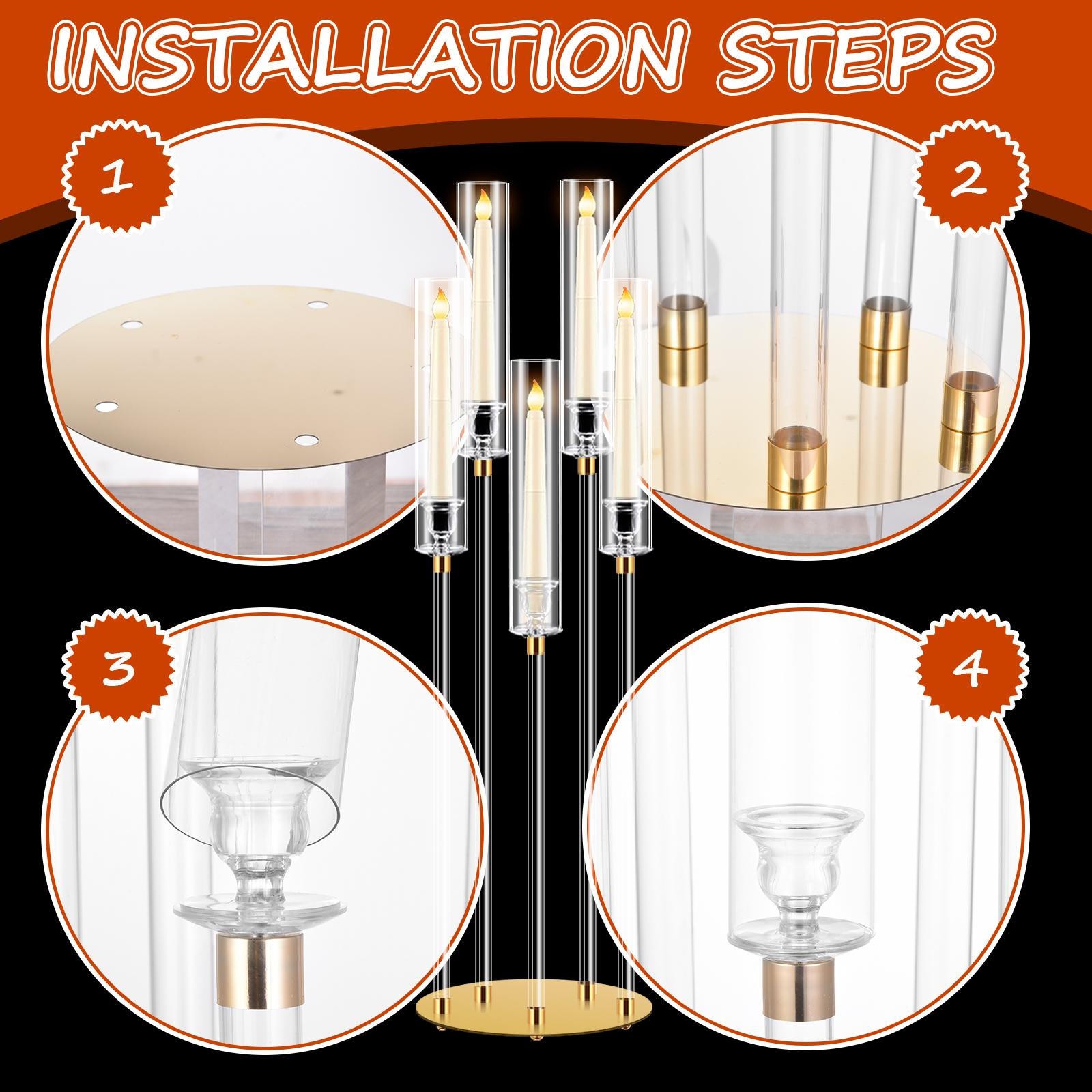 INSTALLATION STEPS

1

2

3

4