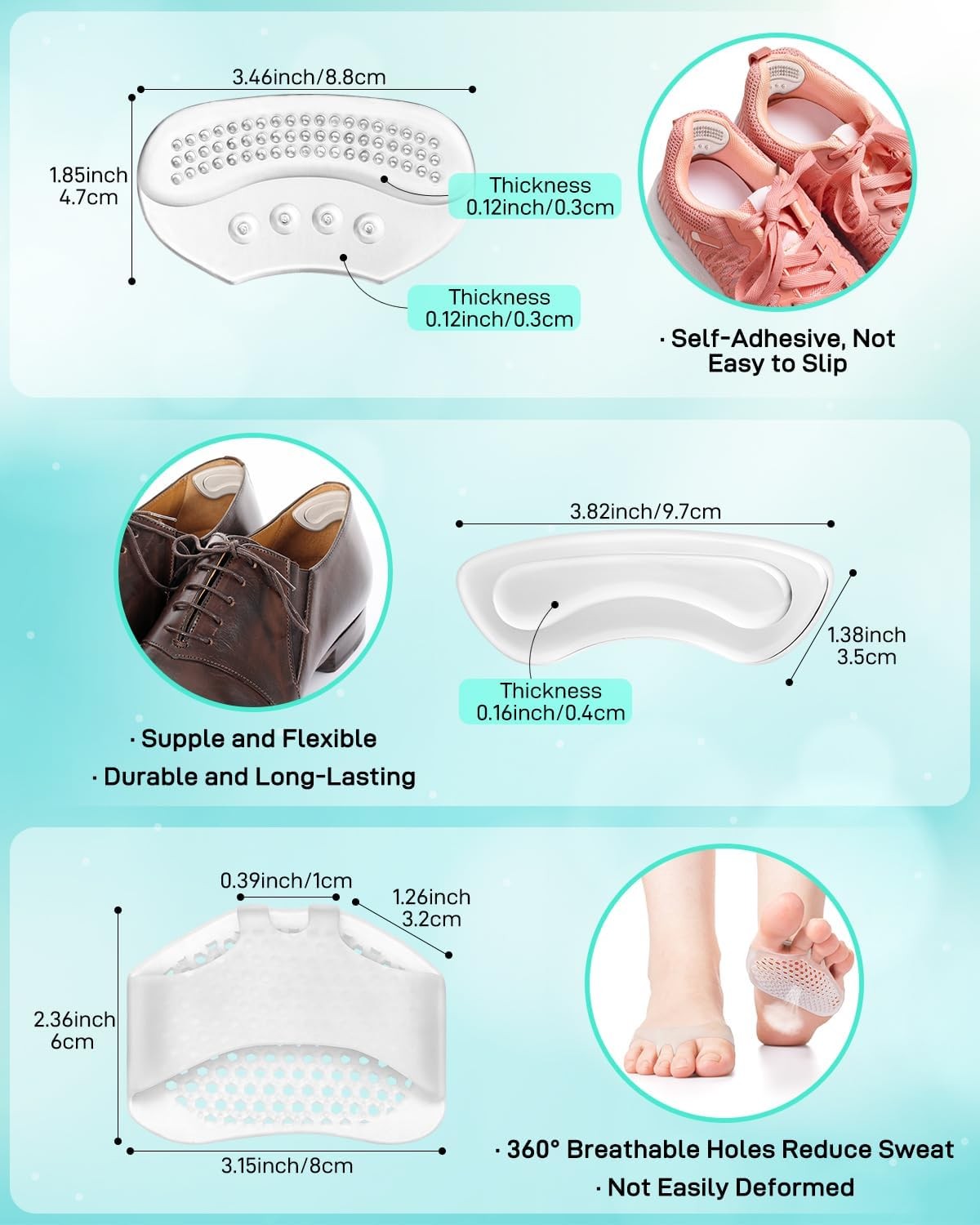 3.46inch/8.8cm

1.85inch
4.7cm

Thickness
0.12inch/0.3cm

Thickness
0.12inch/0.3cm

· Self-Adhesive, Not Easy to Slip

3.82inch/9.7cm

1.38inch
3.5cm

Thickness
0.16inch/0.4cm

· Supple and Flexible

· Durable and Long-Lasting

0.39inch/1cm

1.26inch
3.2cm

2.36inch
6cm

3.15inch/8cm

· 360° Breathable Holes Reduce Sweat

· Not Easily Deformed