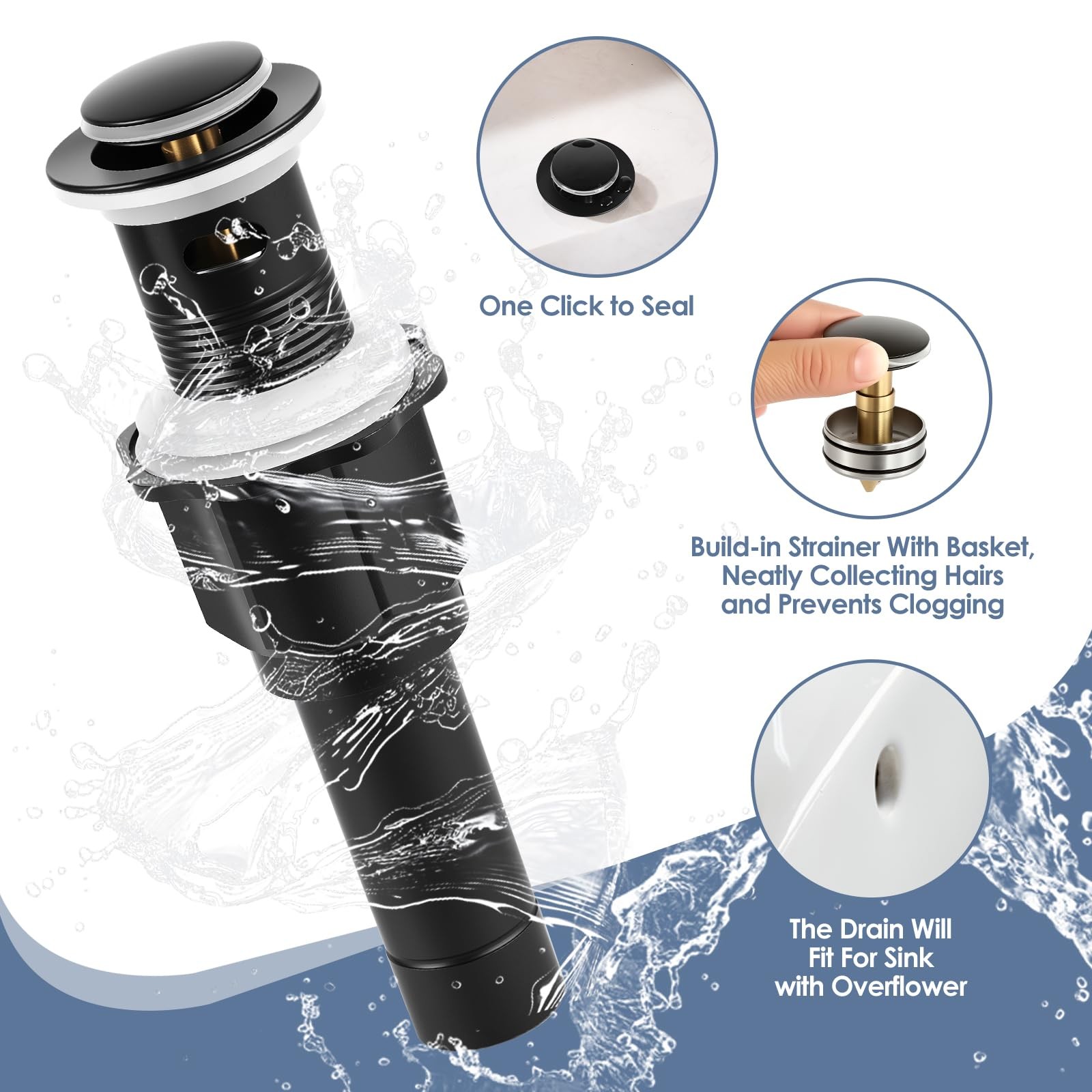 One Click to Seal

Build-in Strainer With Basket, Neatly Collecting Hairs and Prevents Clogging

The Drain Will Fit For Sink with Overflower