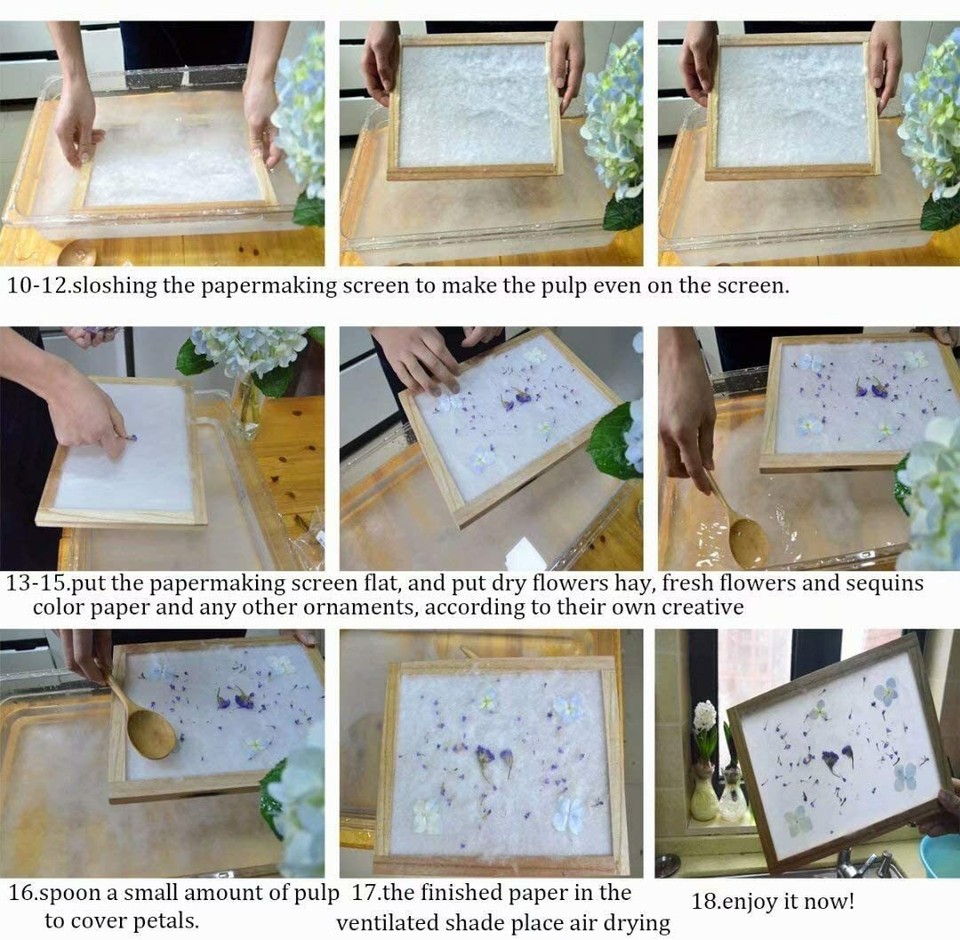 10-12.sloshing the papermaking screen to make the pulp even on the screen.

13-15.put the papermaking screen flat, and put dry flowers hay, fresh flowers and sequins color paper and any other ornaments, according to their own creative

16.spoon a small amount of pulp to cover petals.

17.the finished paper in the ventilated shade place air drying

18.enjoy it now!