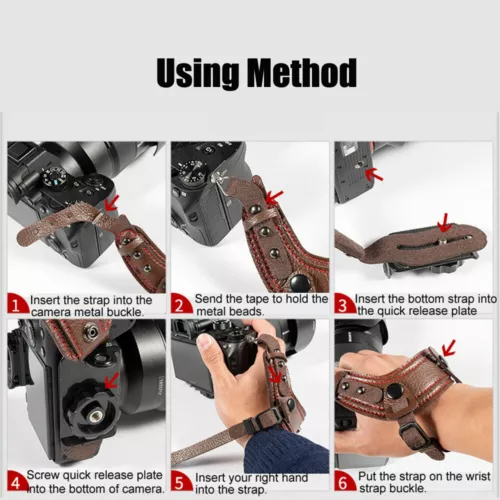 Using Method

1 Insert the strap into the camera metal buckle.

2 Send the tape to hold the metal beads.

3 Insert the bottom strap into the quick release plate

4 Screw quick release plate into the bottom of camera.

5 Insert your right hand into the strap.

6 Put the strap on the wrist strap buckle.