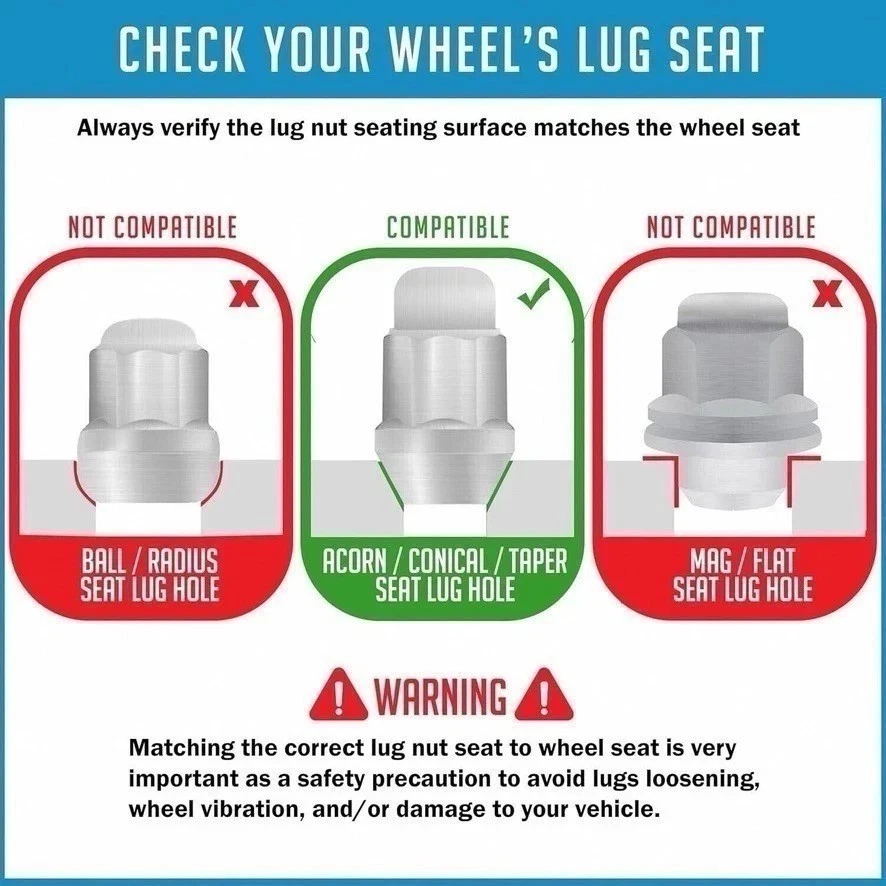 CHECK YOUR WHEEL'S LUG SEAT

Always verify the lug nut seating surface matches the wheel seat

NOT COMPATIBLE

BALL / RADIUS SEAT LUG HOLE

COMPATIBLE

ACORN / CONICAL / TAPER SEAT LUG HOLE

NOT COMPATIBLE

MAG / FLAT SEAT LUG HOLE

WARNING

Matching the correct lug nut seat to wheel seat is very important as a safety precaution to avoid lugs loosening, wheel vibration, and/or damage to your vehicle.