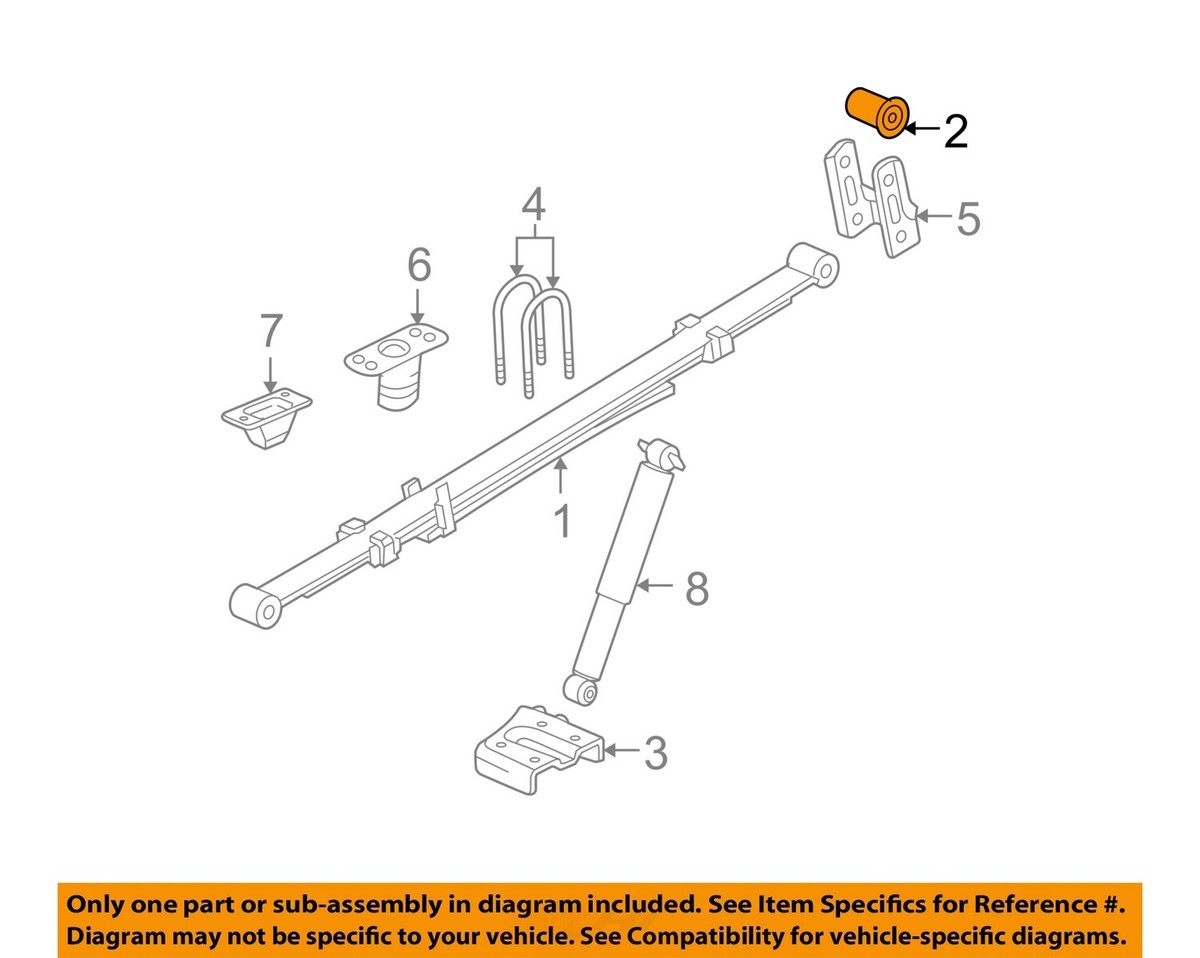 2
5
4
6
7
1
8
3

Only one part or sub-assembly in diagram included. See Item Specifics for Reference #. Diagram may not be specific to your vehicle. See Compatibility for vehicle-specific diagrams.