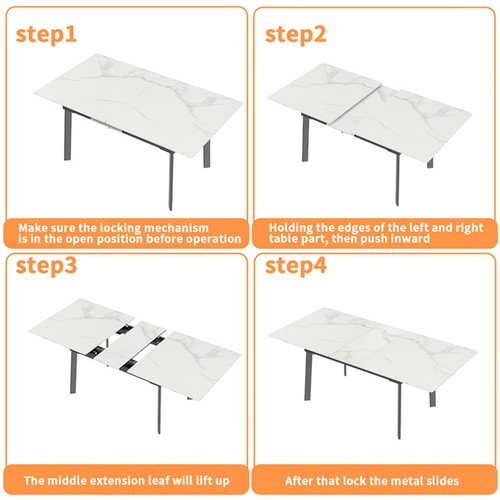 step1

Make sure the locking mechanism is in the open position before operation

step2

Holding the edges of the left and right table part, then push inward

step3

The middle extension leaf will lift up

step4

After that lock the metal slides