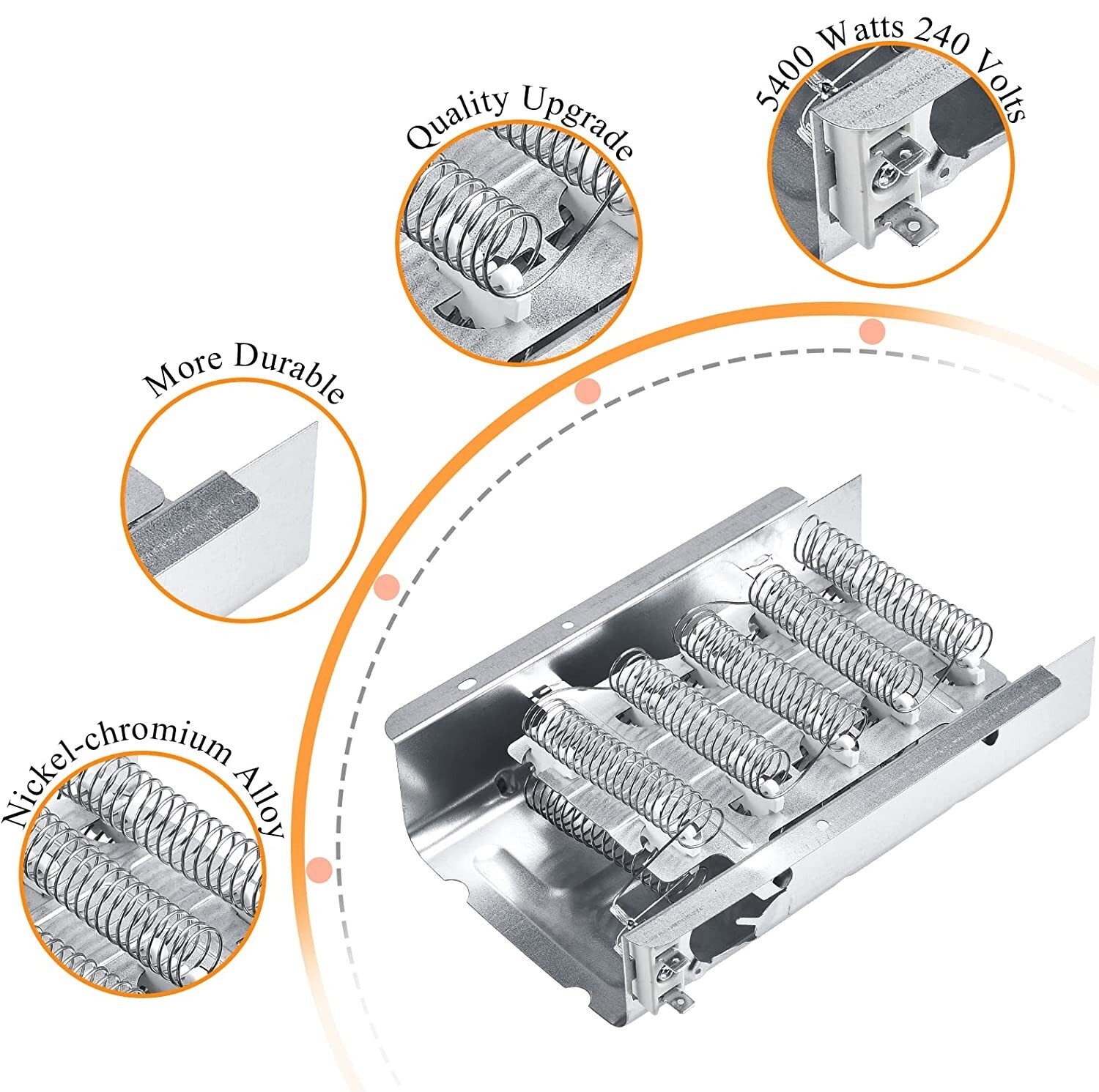 Quality Upgrade

5400 Watts 240 Volts

More Durable

Nickel-chromium Alloy