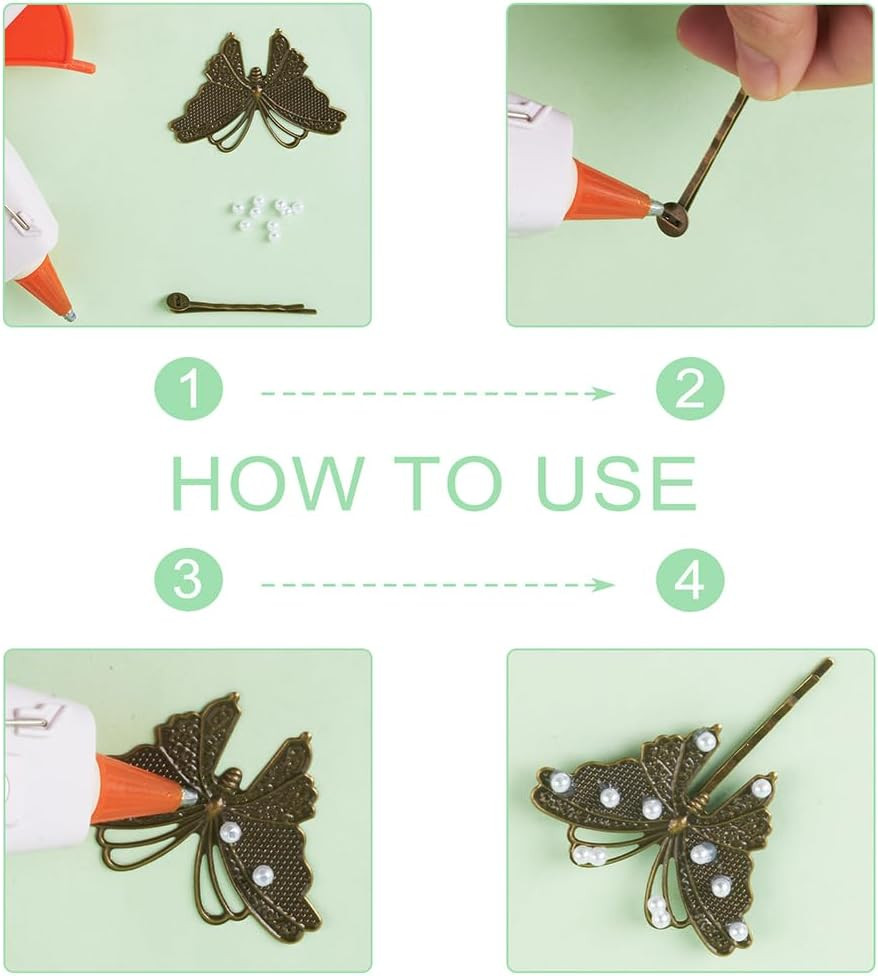 1

2

HOW TO USE

3

4