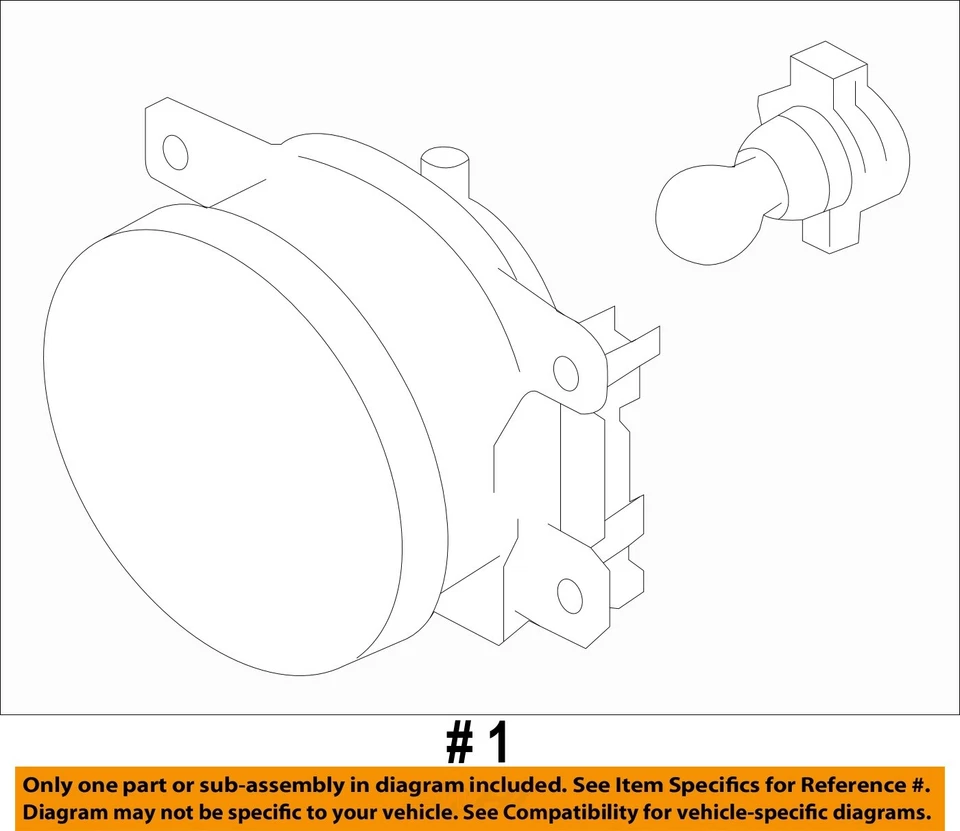 # 1

Only one part or sub-assembly in diagram included. See Item Specifics for Reference #. Diagram may not be specific to your vehicle. See Compatibility for vehicle-specific diagrams.