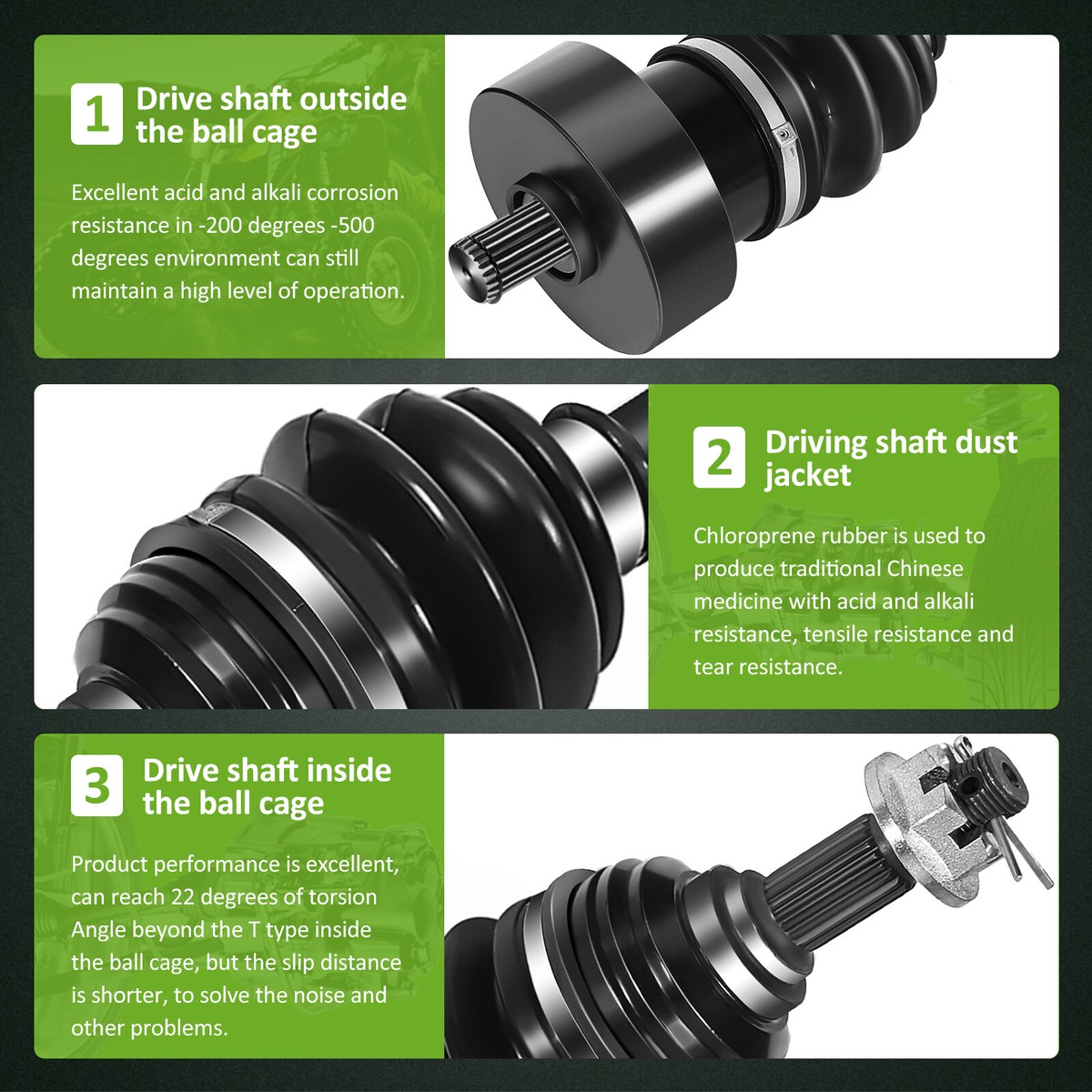 1 Drive shaft outside the ball cage

Excellent acid and alkali corrosion resistance in -200 degrees -500 degrees environment can still maintain a high level of operation.

2 Driving shaft dust jacket

Chloroprene rubber is used to produce traditional Chinese medicine with acid and alkali resistance, tensile resistance and tear resistance.

3 Drive shaft inside the ball cage

Product performance is excellent, can reach 22 degrees of torsion Angle beyond the T type inside the ball cage, but the slip distance is shorter, to solve the noise and other problems.