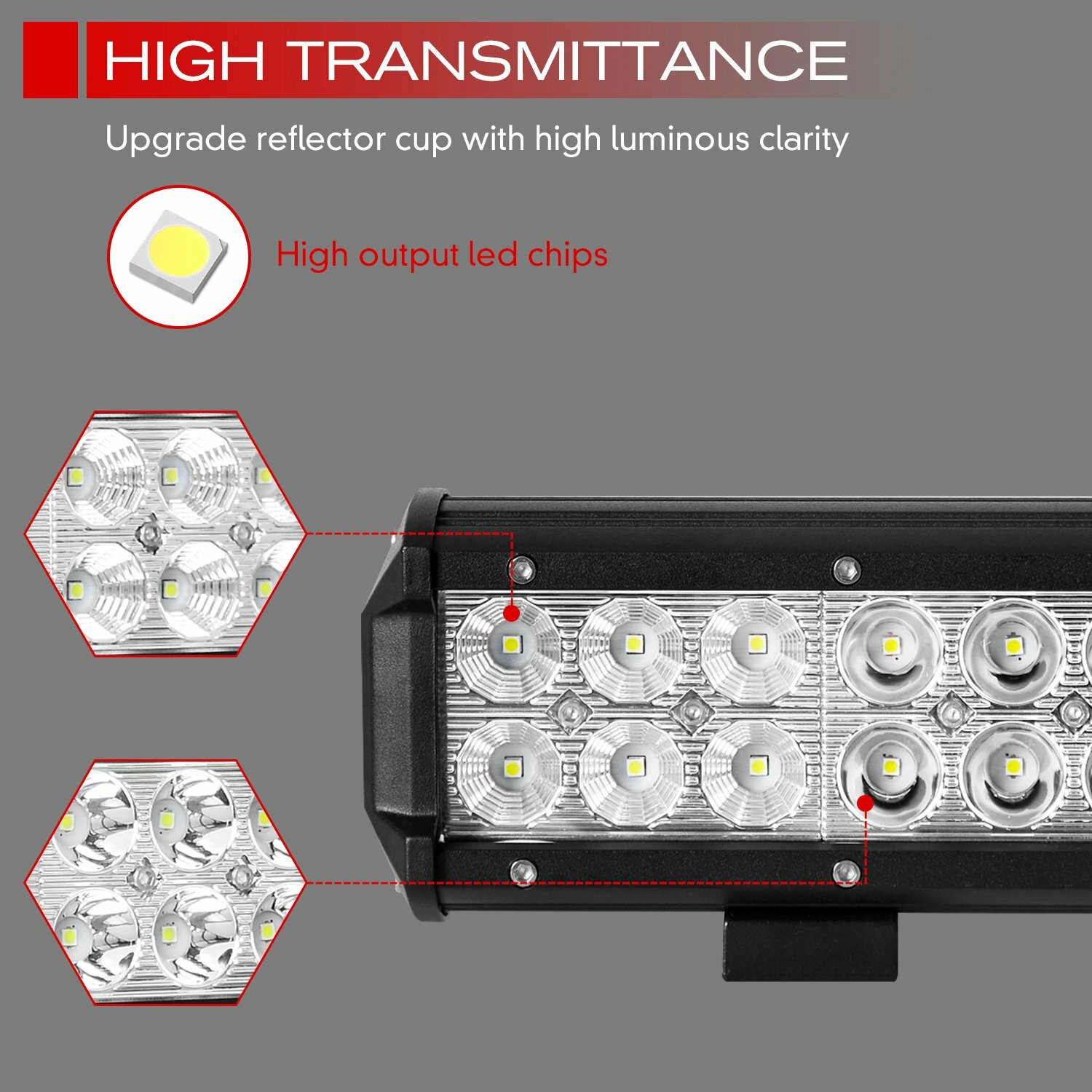 HIGH TRANSMITTANCE

Upgrade reflector cup with high luminous clarity

High output led chips