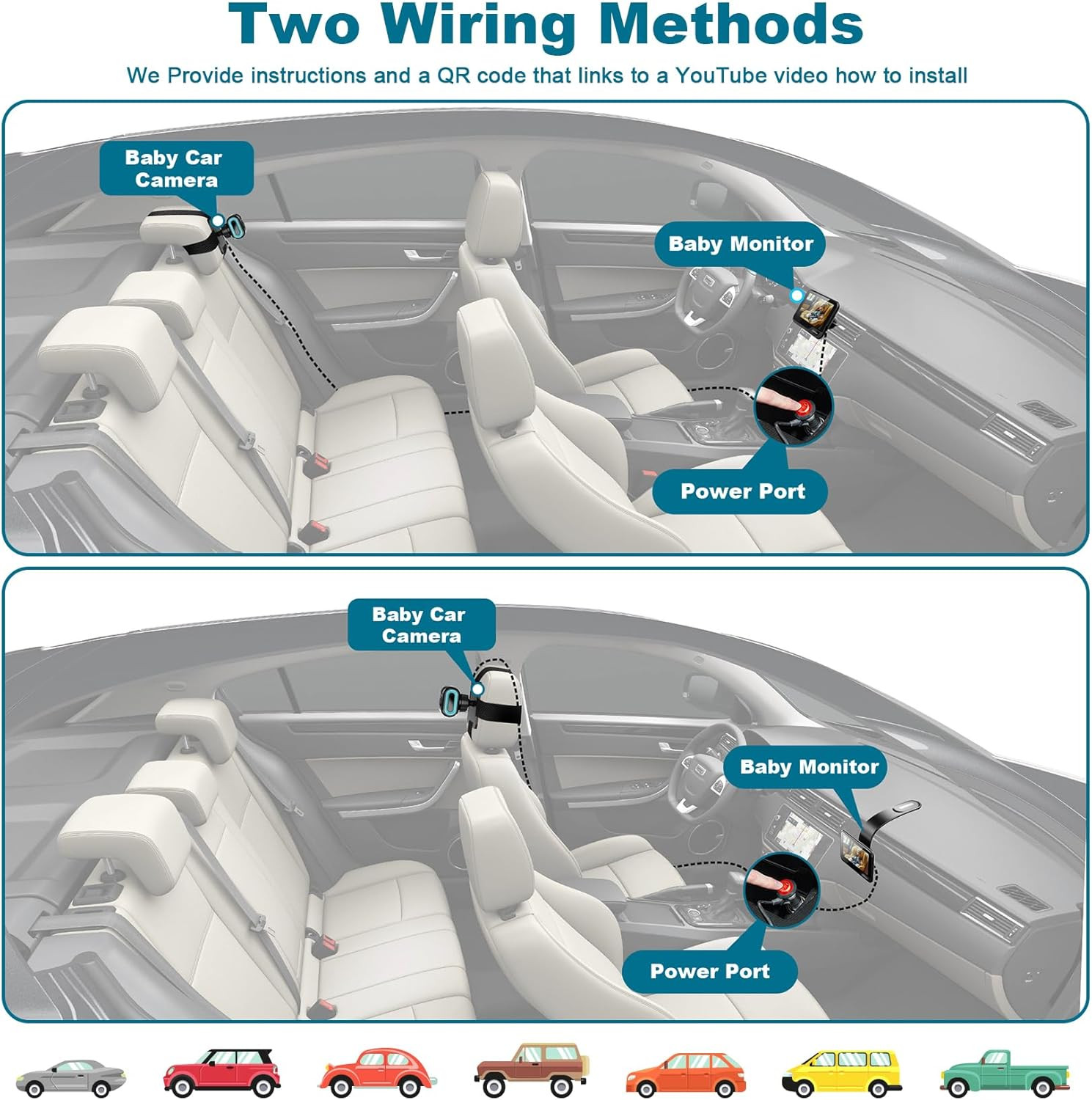 Two Wiring Methods

We Provide instructions and a QR code that links to a YouTube video how to install

Baby Car Camera

Baby Monitor

Power Port

Baby Car Camera

Baby Monitor

Power Port