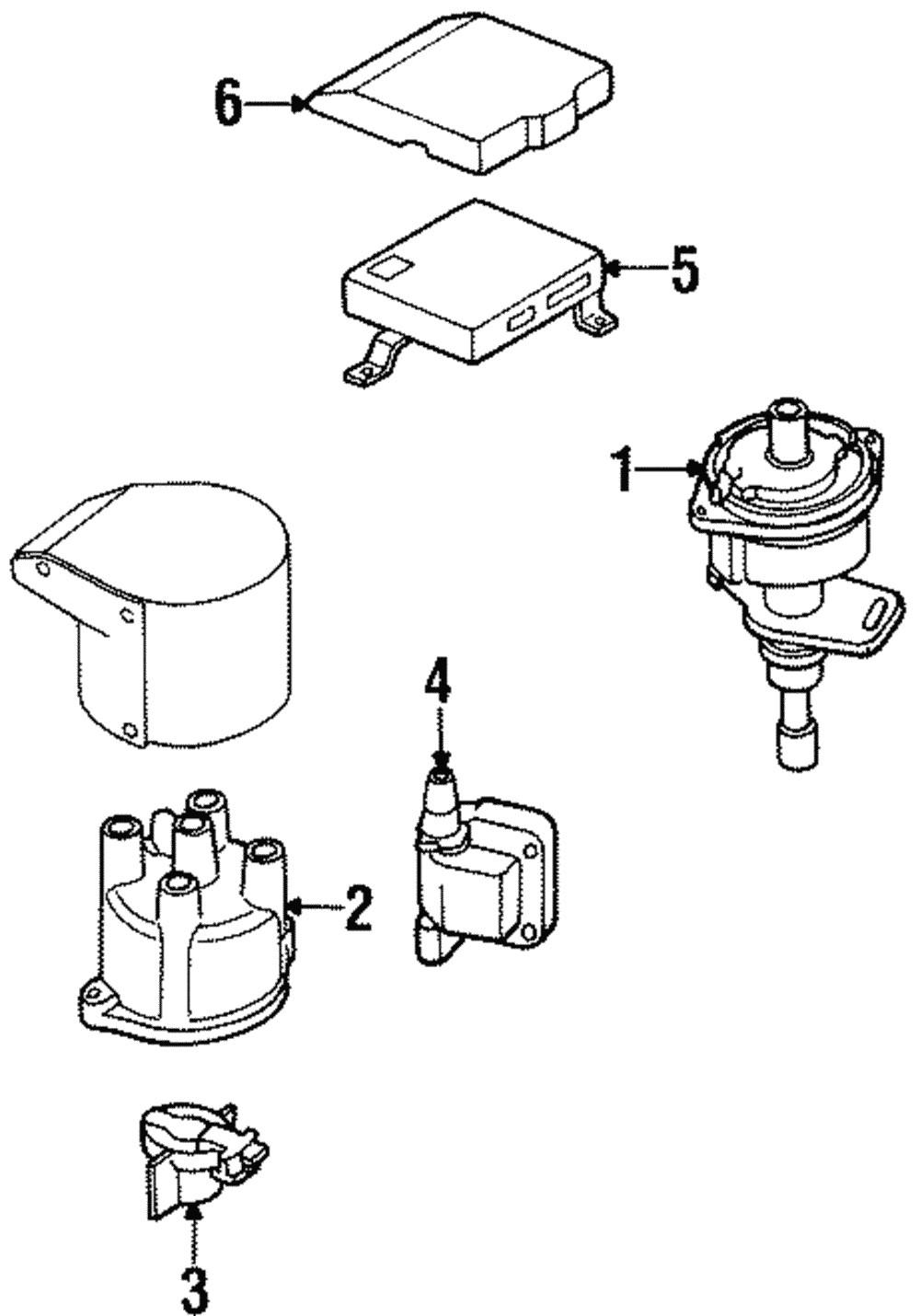 6
5
1
4
2
3