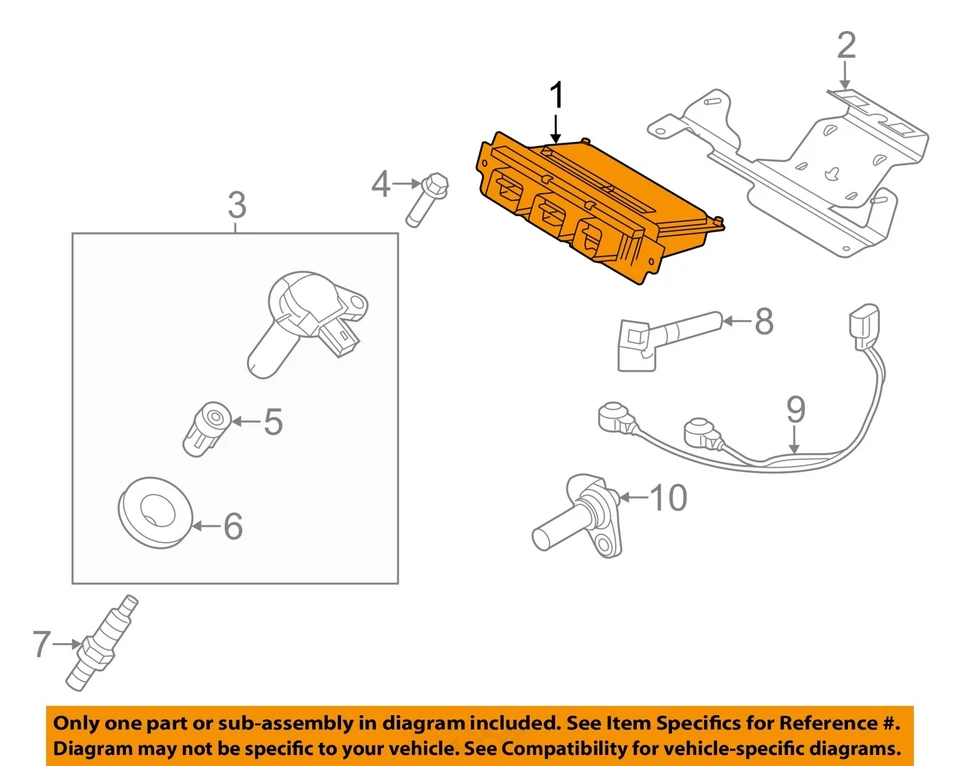 1
2
3
4
5
6
7
8
9
10

Only one part or sub-assembly in diagram included. See Item Specifics for Reference #.
Diagram may not be specific to your vehicle. See Compatibility for vehicle-specific diagrams.