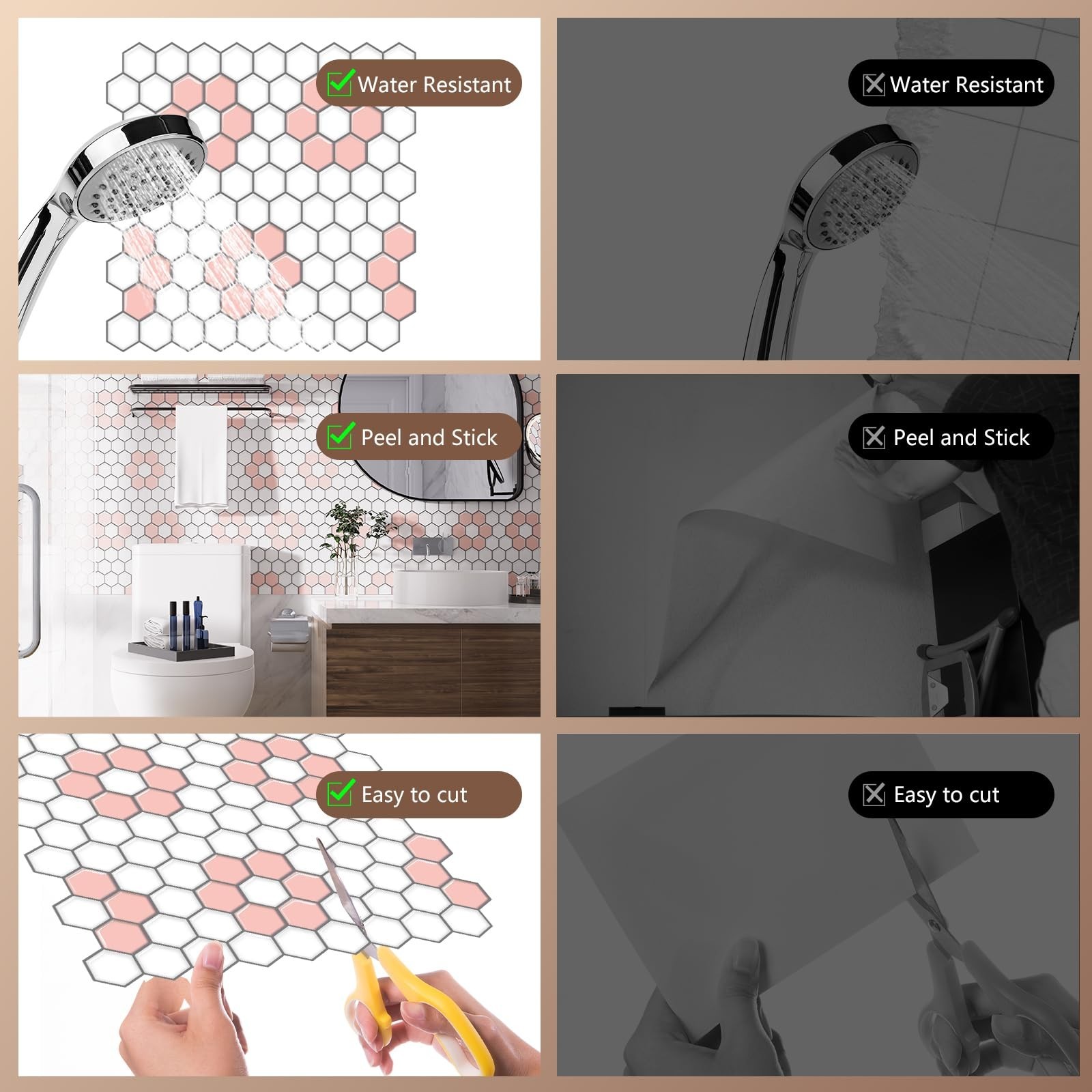 Water Resistant

Water Resistant

Peel and Stick

Peel and Stick

Easy to cut

Easy to cut