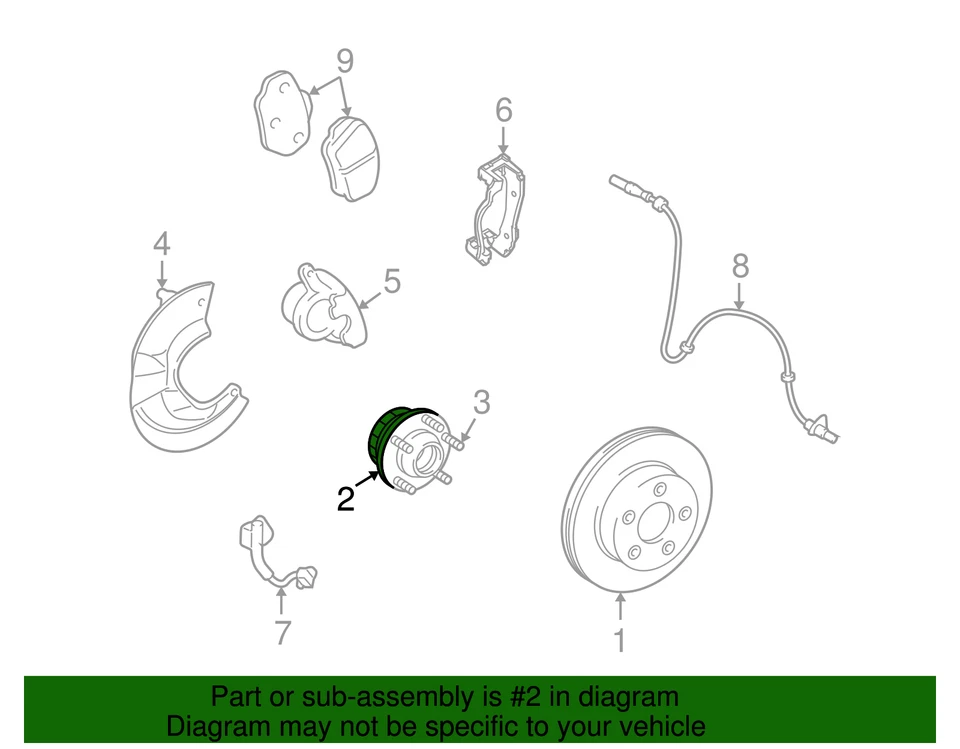 9
6
4
5
8
3
2
7
1

Part or sub-assembly is #2 in diagram
Diagram may not be specific to your vehicle