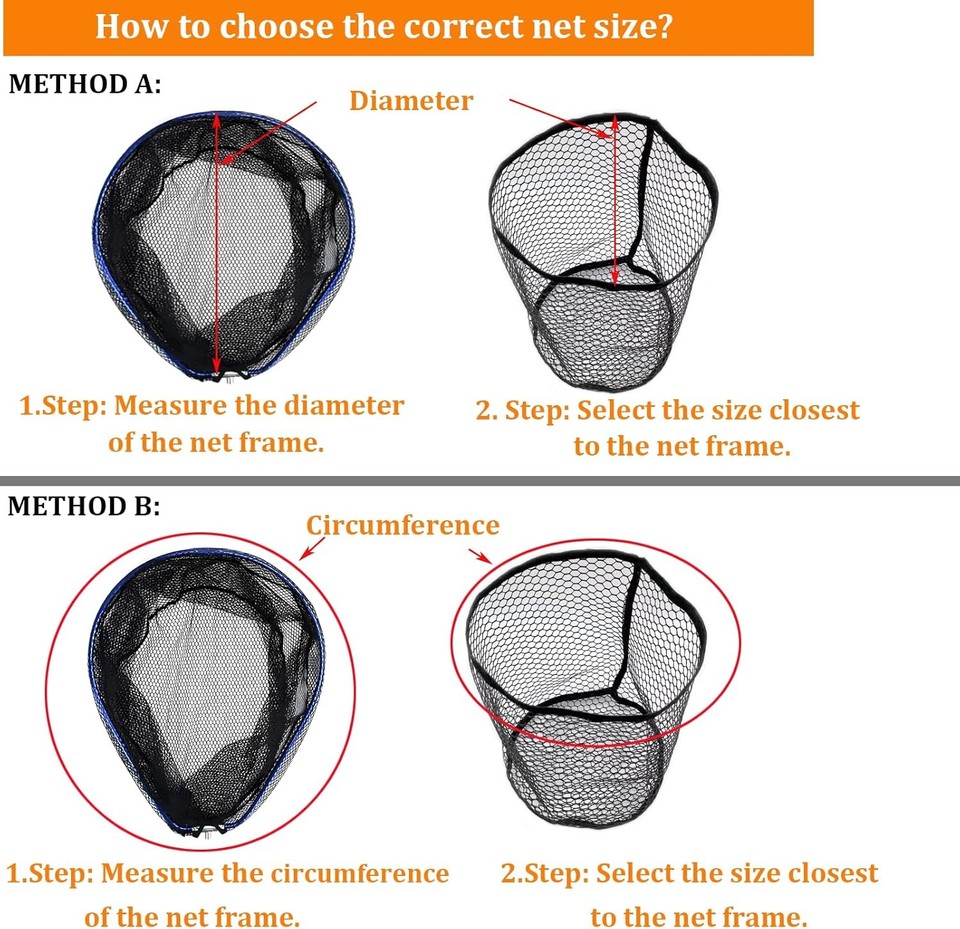 How to choose the correct net size?

METHOD A:

Diameter

1.Step: Measure the diameter of the net frame.

2. Step: Select the size closest to the net frame.

METHOD B:

Circumference

1.Step: Measure the circumference of the net frame.

2.Step: Select the size closest to the net frame.