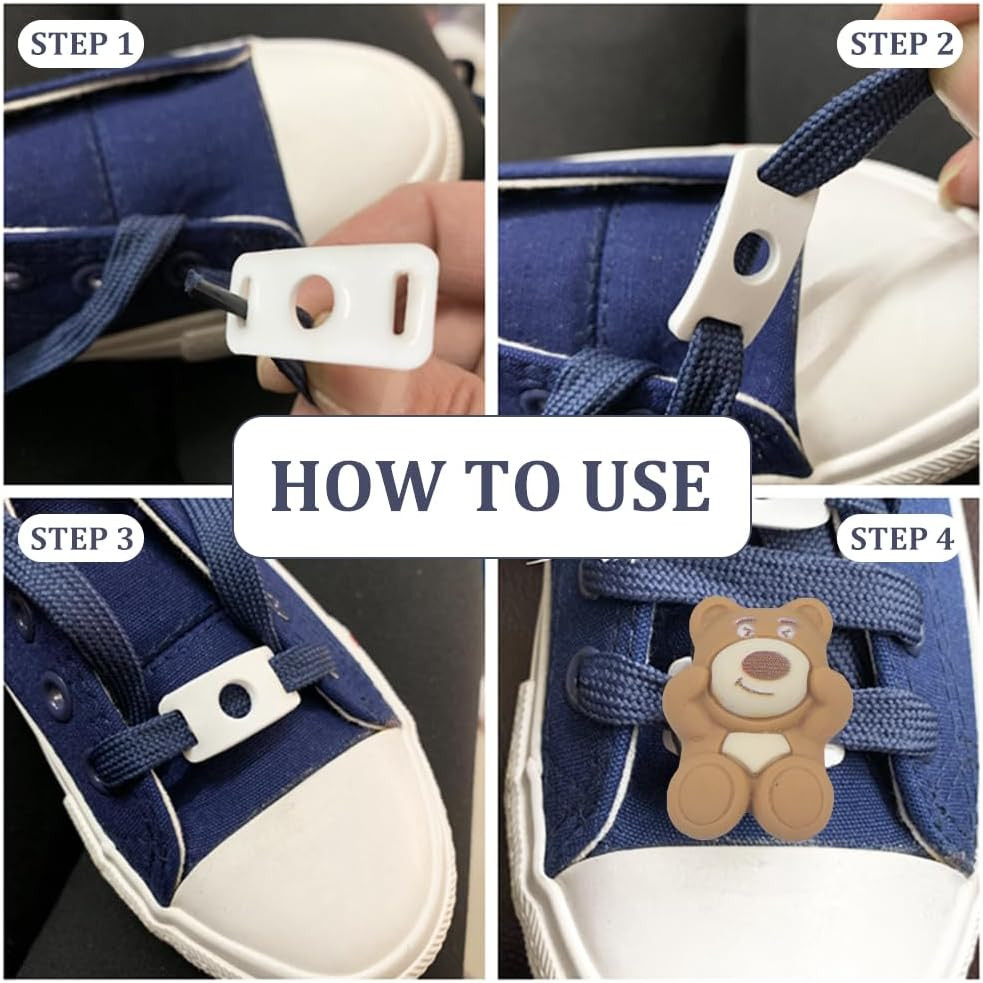 STEP 1

STEP 2

HOW TO USE

STEP 3

STEP 4