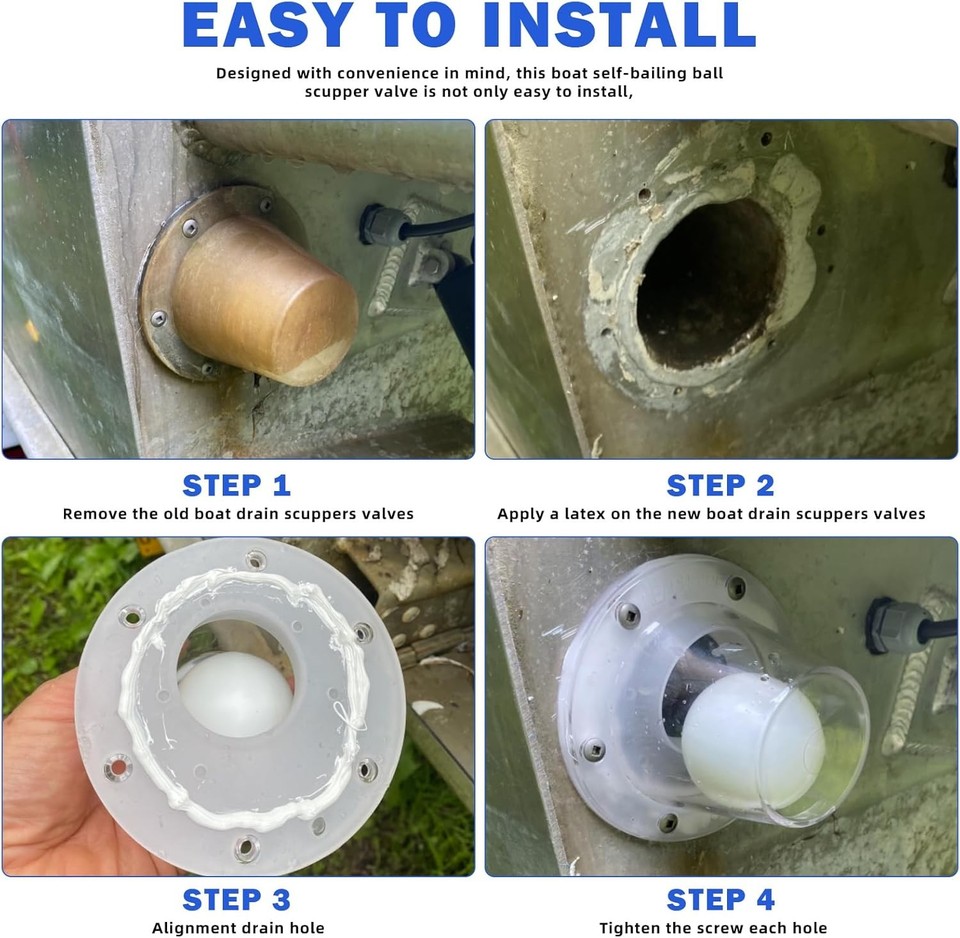 EASY TO INSTALL

Designed with convenience in mind, this boat self-bailing ball scupper valve is not only easy to install,

STEP 1
Remove the old boat drain scuppers valves

STEP 2
Apply a latex on the new boat drain scuppers valves

STEP 3
Alignment drain hole

STEP 4
Tighten the screw each hole