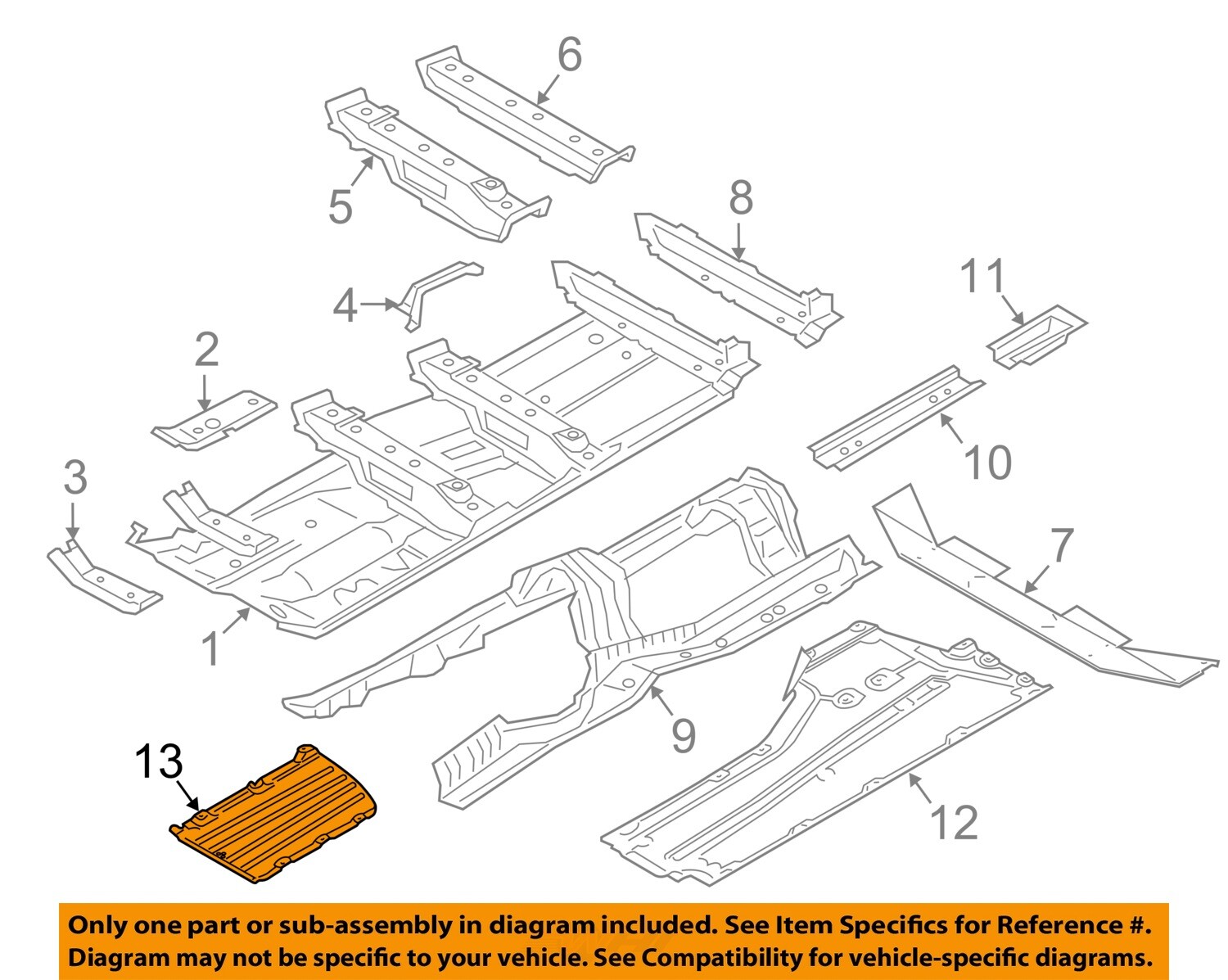 6
5
8
4
11
2
10
3
7
1
9
13
12

Only one part or sub-assembly in diagram included. See Item Specifics for Reference #. Diagram may not be specific to your vehicle. See Compatibility for vehicle-specific diagrams.