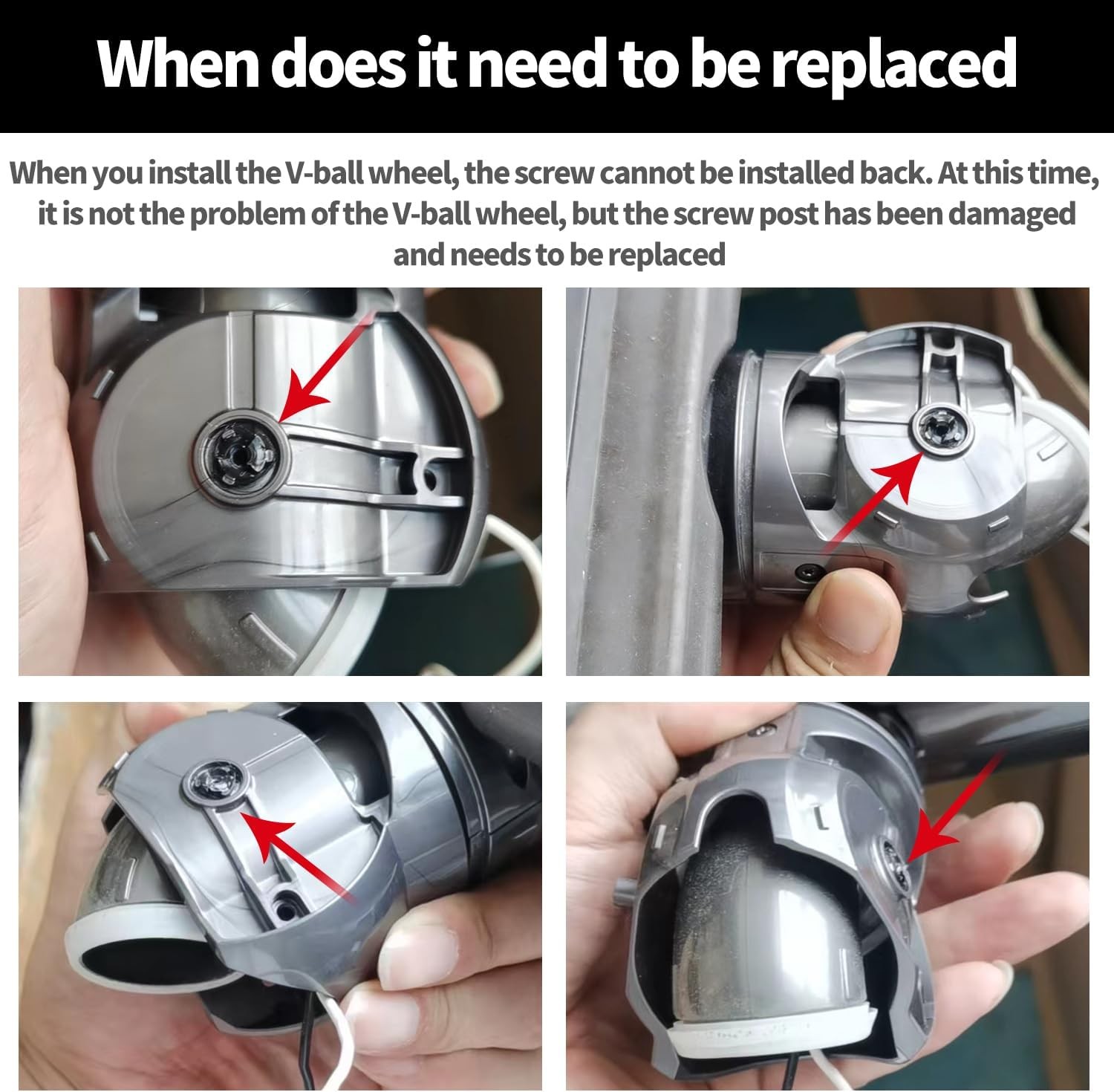 When does it need to be replaced

When you install the V-ball wheel, the screw cannot be installed back. At this time, it is not the problem of the V-ball wheel, but the screw post has been damaged and needs to be replaced