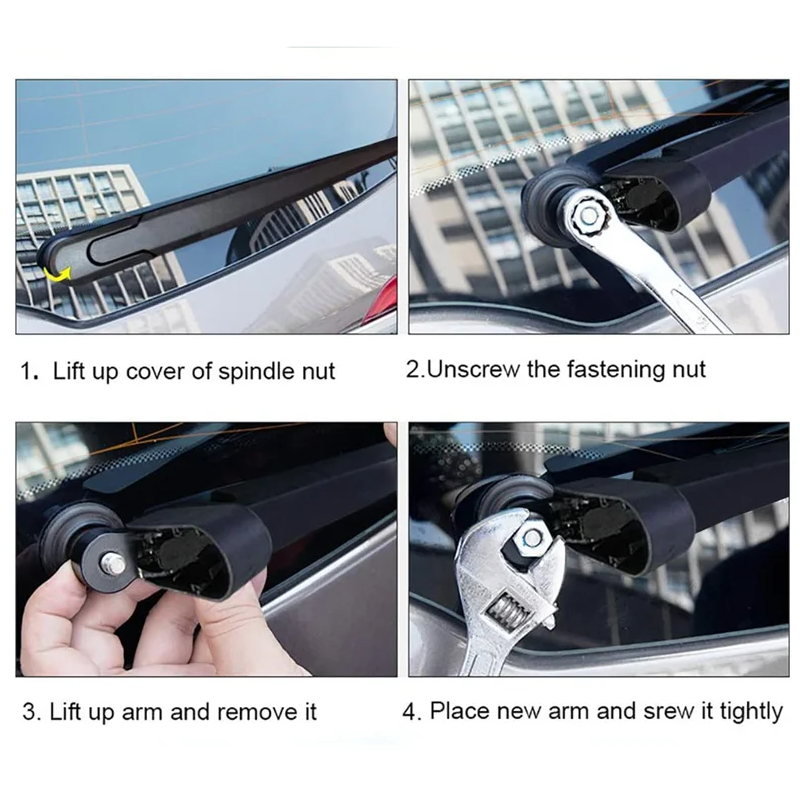 1. Lift up cover of spindle nut

2.Unscrew the fastening nut

3. Lift up arm and remove it

4. Place new arm and srew it tightly