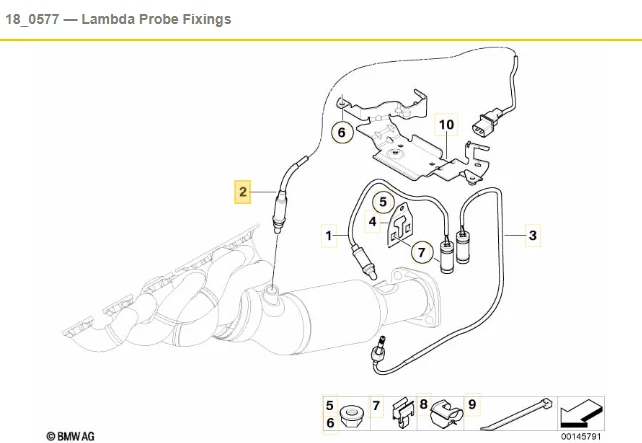 18_0577 — Lambda Probe Fixings

6

10

2

5

4

1

7

3

5

6

7

8

9

© BMW AG

00145791