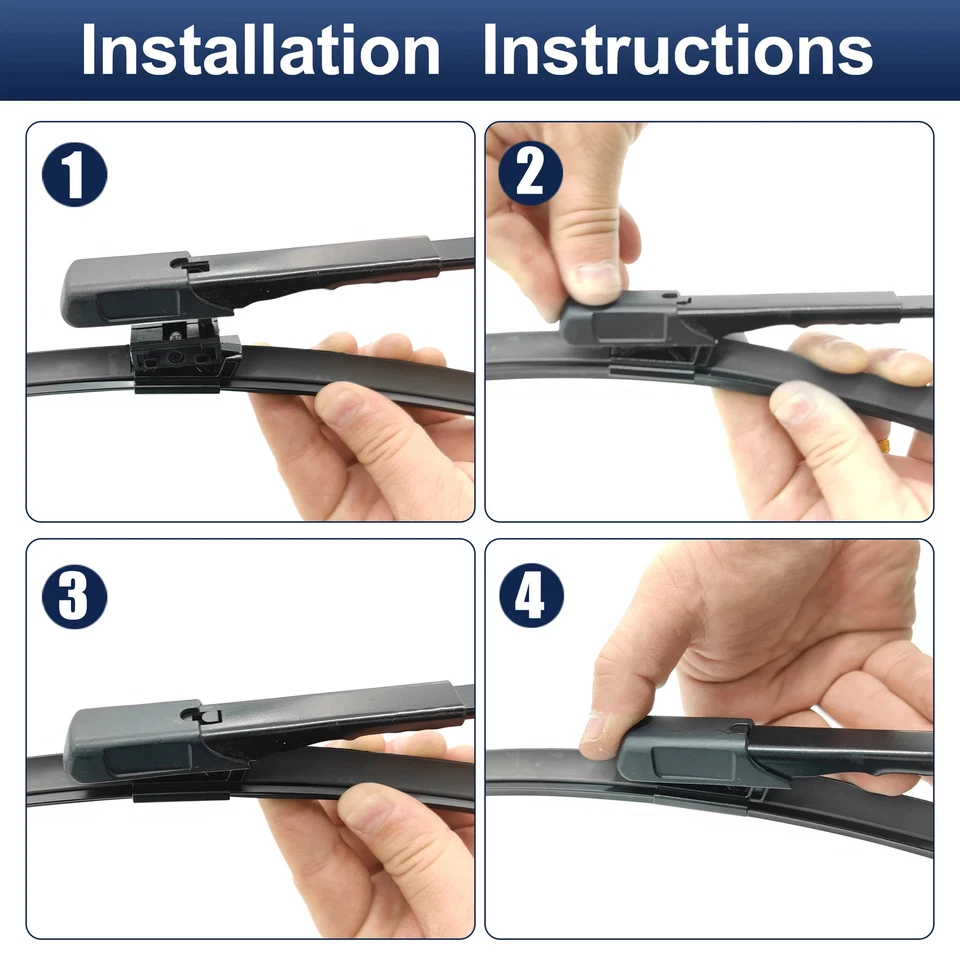 Installation Instructions

1

2

3

4