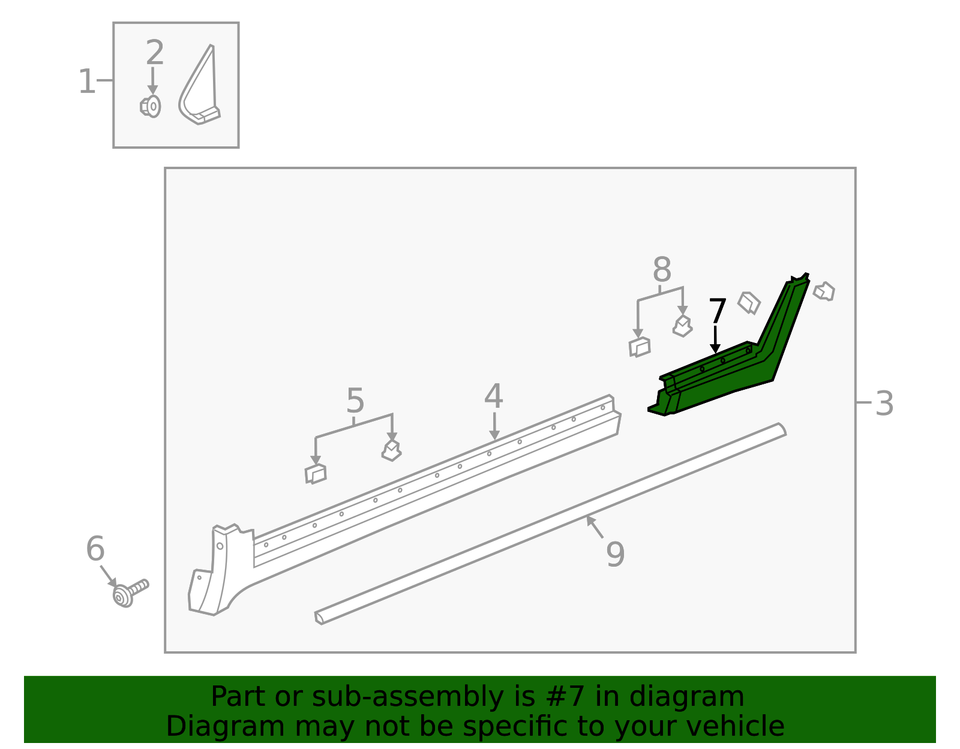 1
2
8
7
3
5
4
6
9

Part or sub-assembly is #7 in diagram
Diagram may not be specific to your vehicle