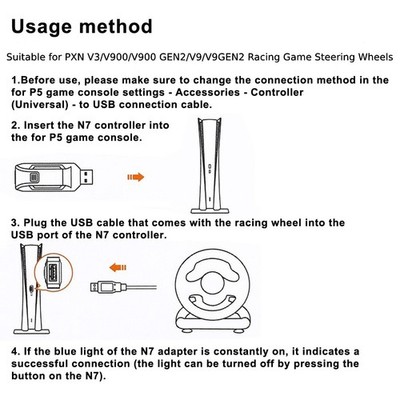 Usage method

Suitable for PXN V3/V900/V900 GEN2/V9/V9GEN2 Racing Game Steering Wheels

1.Before use, please make sure to change the connection method in the for P5 game console settings - Accessories - Controller (Universal) - to USB connection cable.

2. Insert the N7 controller into the for P5 game console.

3. Plug the USB cable that comes with the racing wheel into the USB port of the N7 controller.

4. If the blue light of the N7 adapter is constantly on, it indicates a successful connection (the light can be turned off by pressing the button on the N7).