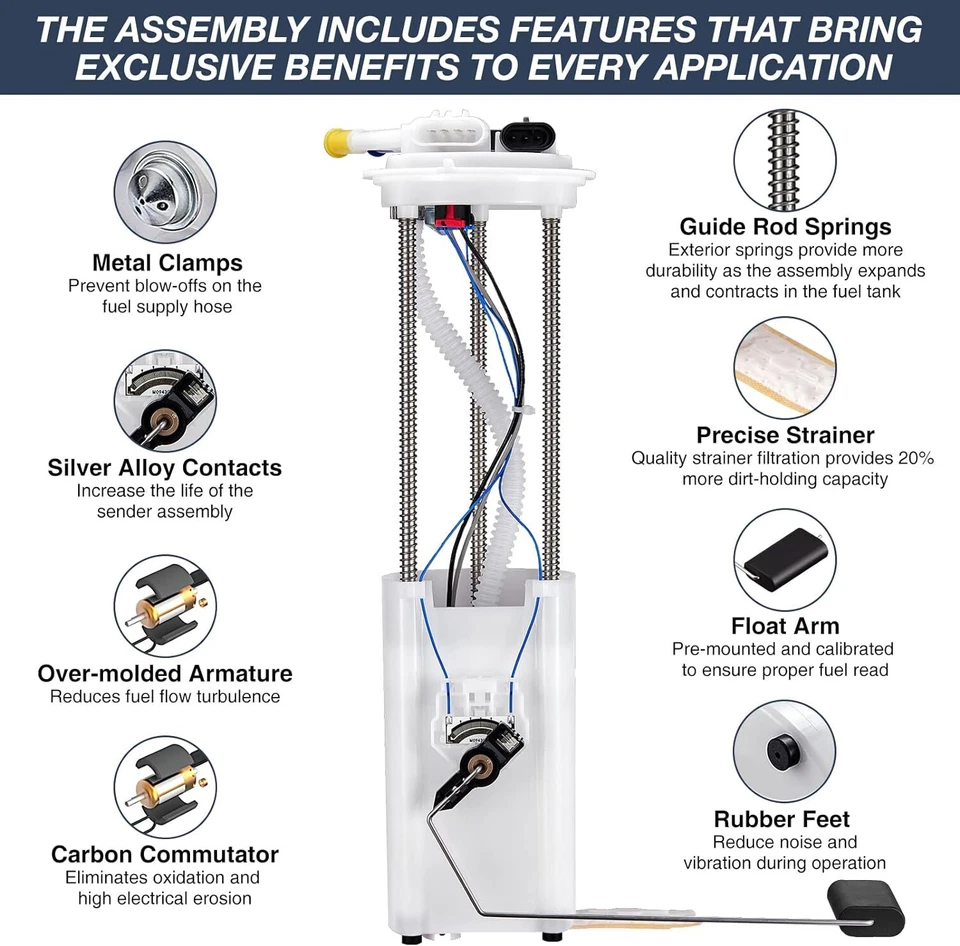 THE ASSEMBLY INCLUDES FEATURES THAT BRING EXCLUSIVE BENEFITS TO EVERY APPLICATION

Metal Clamps
Prevent blow-offs on the fuel supply hose

Silver Alloy Contacts
Increase the life of the sender assembly

Over-molded Armature
Reduces fuel flow turbulence

Carbon Commutator
Eliminates oxidation and high electrical erosion

Guide Rod Springs
Exterior springs provide more durability as the assembly expands and contracts in the fuel tank

Precise Strainer
Quality strainer filtration provides 20% more dirt-holding capacity

Float Arm
Pre-mounted and calibrated to ensure proper fuel read

Rubber Feet
Reduce noise and vibration during operation