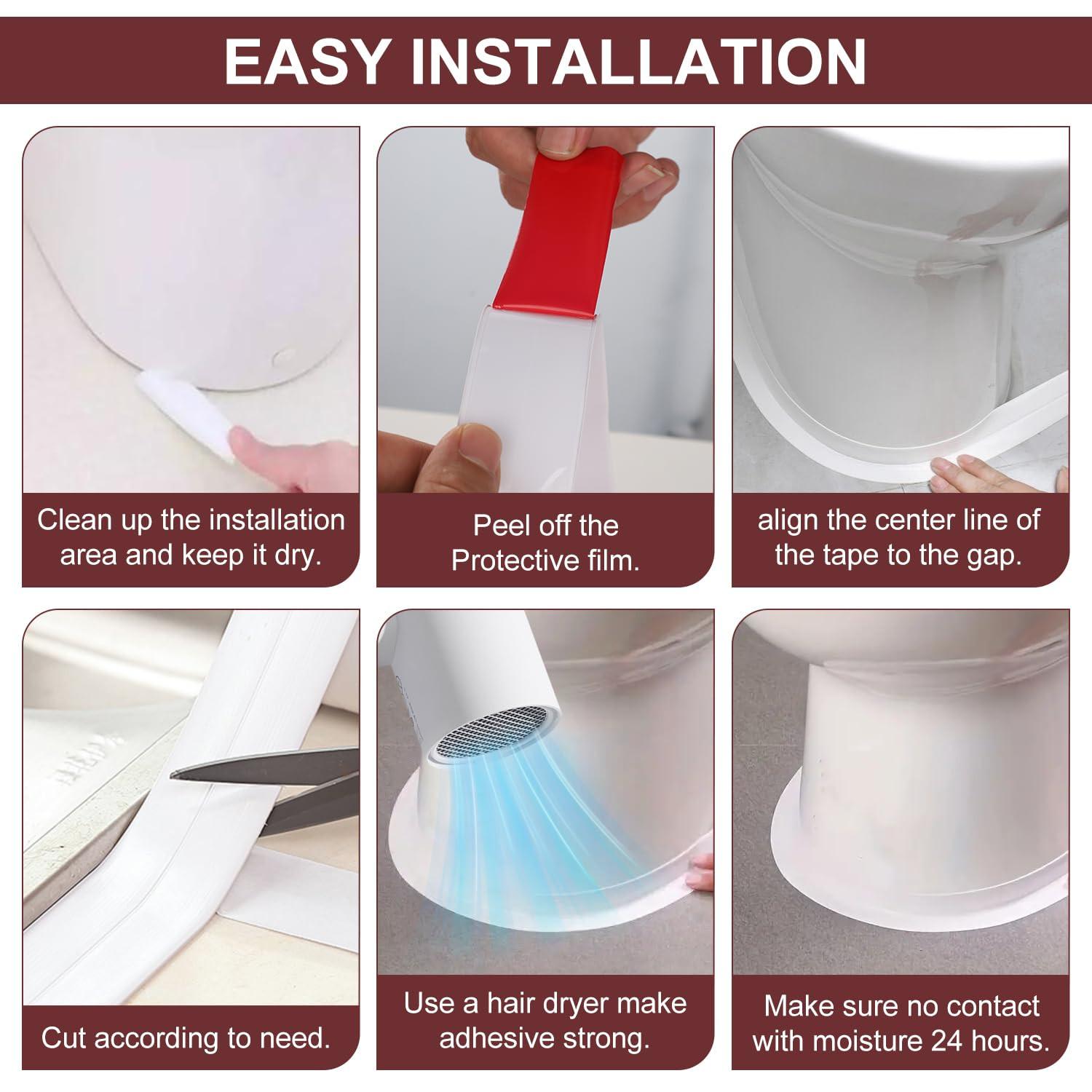 EASY INSTALLATION

Clean up the installation area and keep it dry.

Peel off the Protective film.

align the center line of the tape to the gap.

Cut according to need.

Use a hair dryer make adhesive strong.

Make sure no contact with moisture 24 hours.