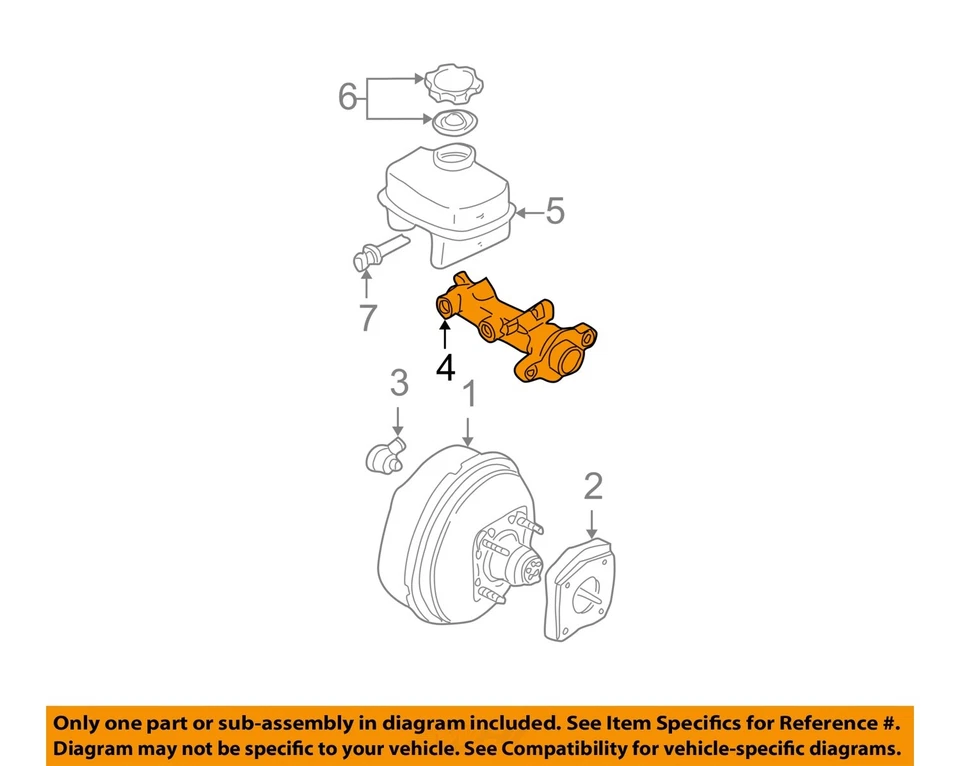 6

5

7

4

3

1

2

Only one part or sub-assembly in diagram included. See Item Specifics for Reference #. Diagram may not be specific to your vehicle. See Compatibility for vehicle-specific diagrams.